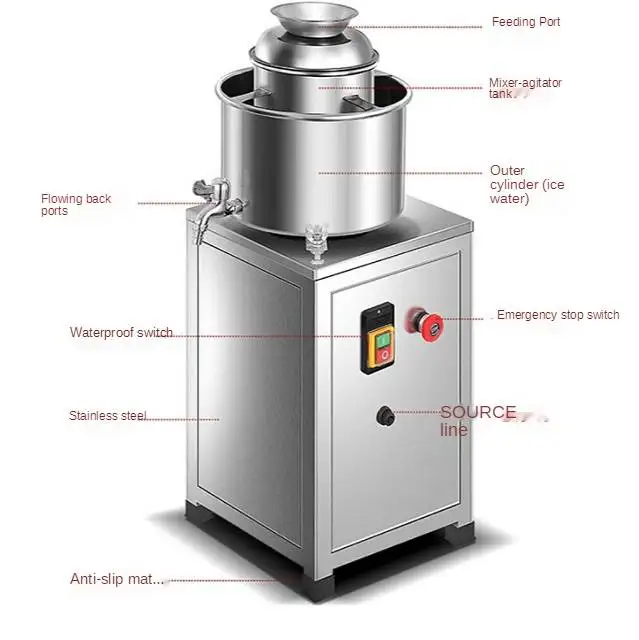 Feeding Port

Mixer-agitator tank

Outer cylinder (ice water)

Flowing back ports

Emergency stop switch

Waterproof switch

Stainless steel

SOURCE line

Anti-slip mat...