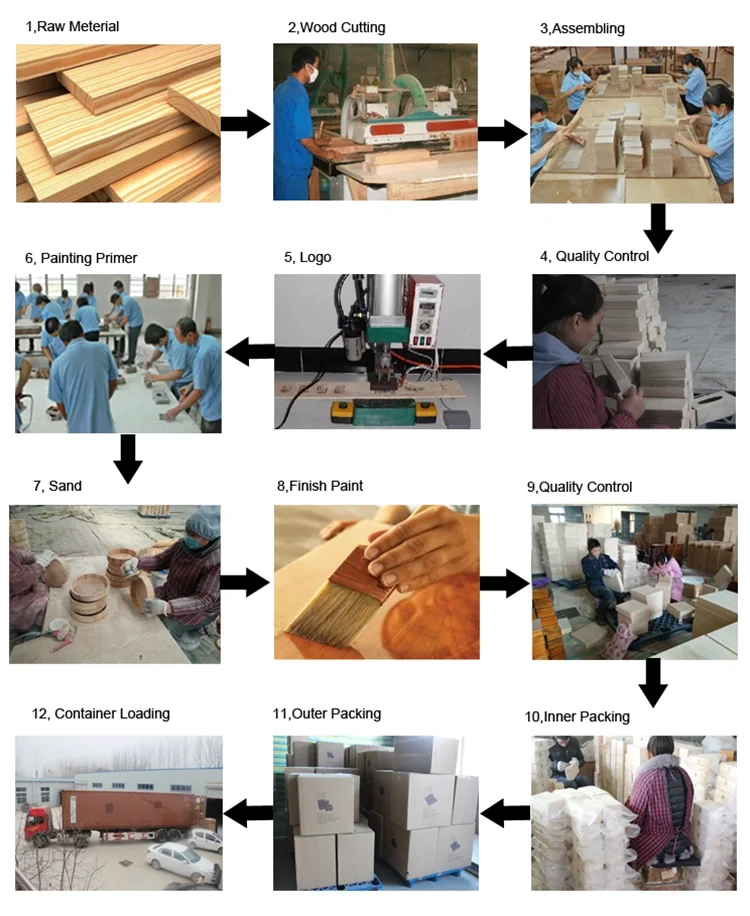 1,Raw Meterial

2,Wood Cutting

3,Assembling

4, Quality Control

5, Logo

6, Painting Primer

7, Sand

8,Finish Paint

9,Quality Control

10,Inner Packing

11,Outer Packing

12, Container Loading