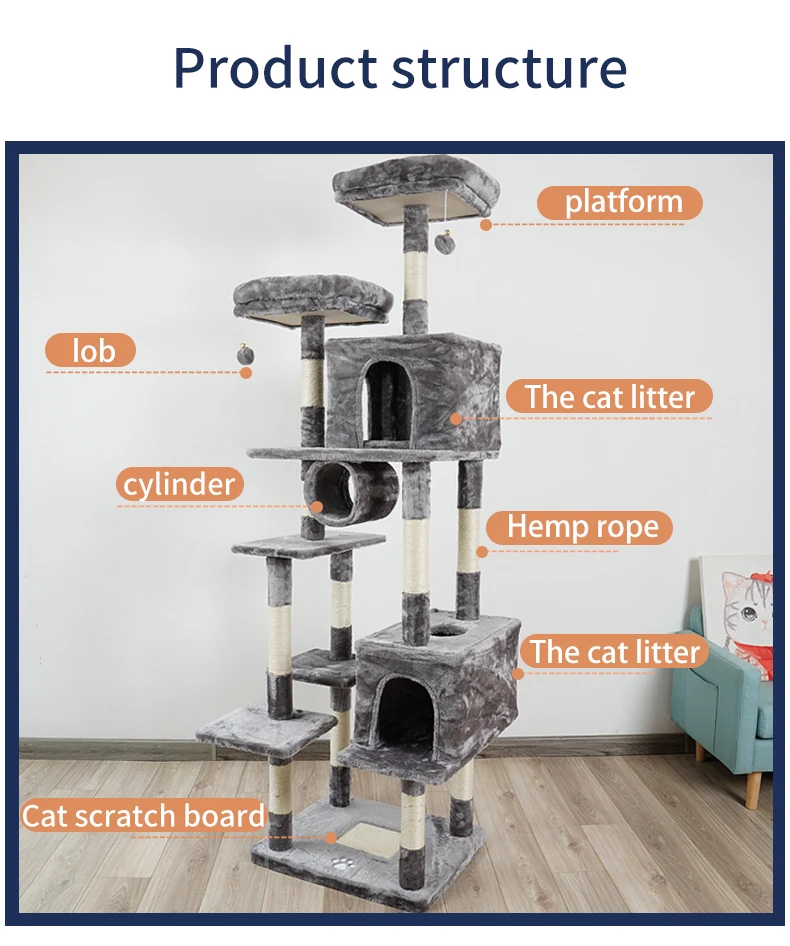 Product structure

platform

lob

The cat litter

cylinder

Hemp rope

The cat litter

Cat scratch board