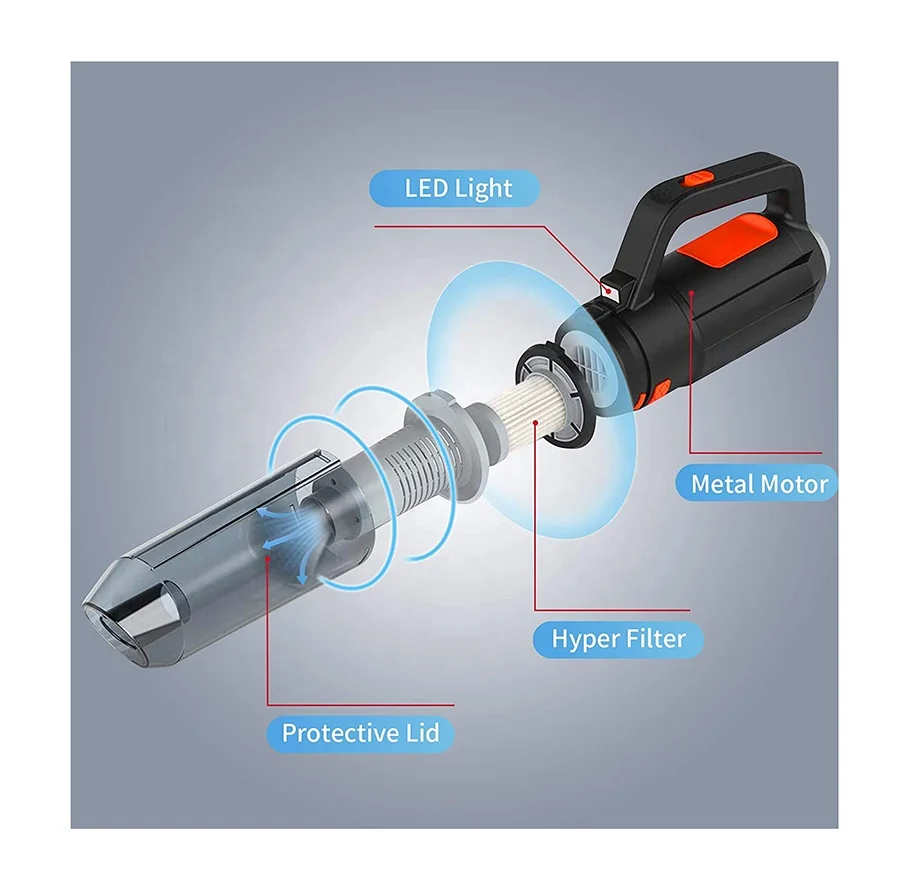 LED Light

Metal Motor

Hyper Filter

Protective Lid