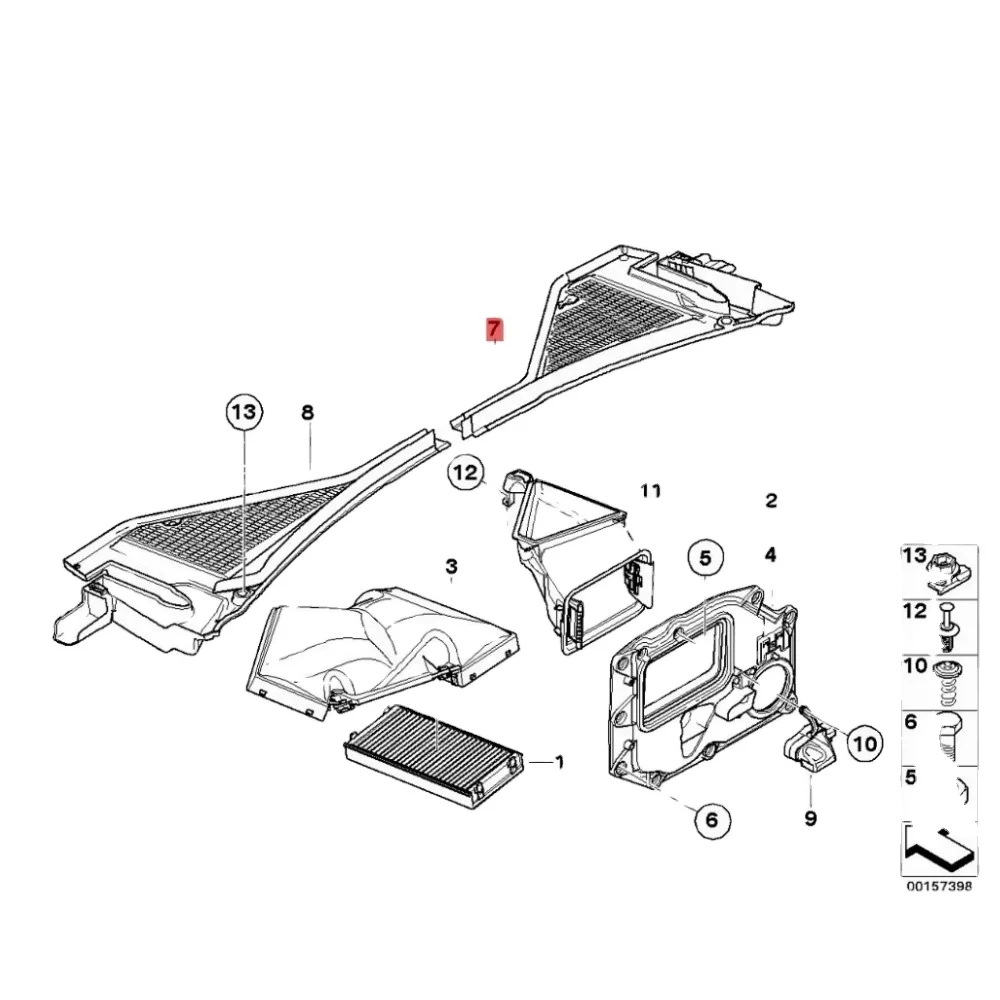 7
13
8
12
11
2
3
5
4
1
10
6
9
13
12
10
6
5
00157398