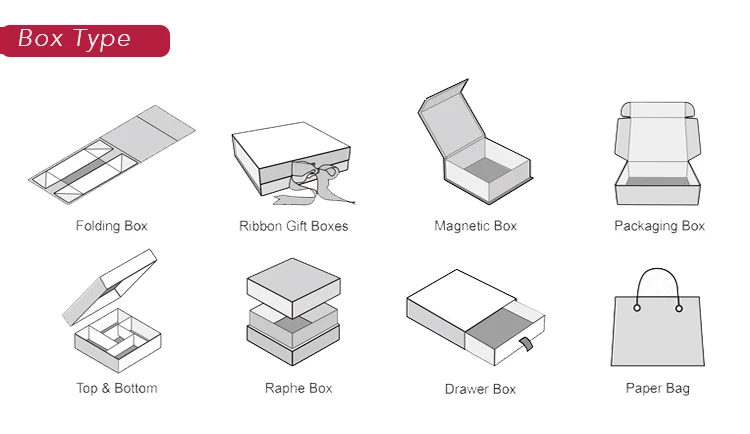 Box Type

Folding Box

Ribbon Gift Boxes

Magnetic Box

Packaging Box

Top & Bottom

Raphe Box

Drawer Box

Paper Bag