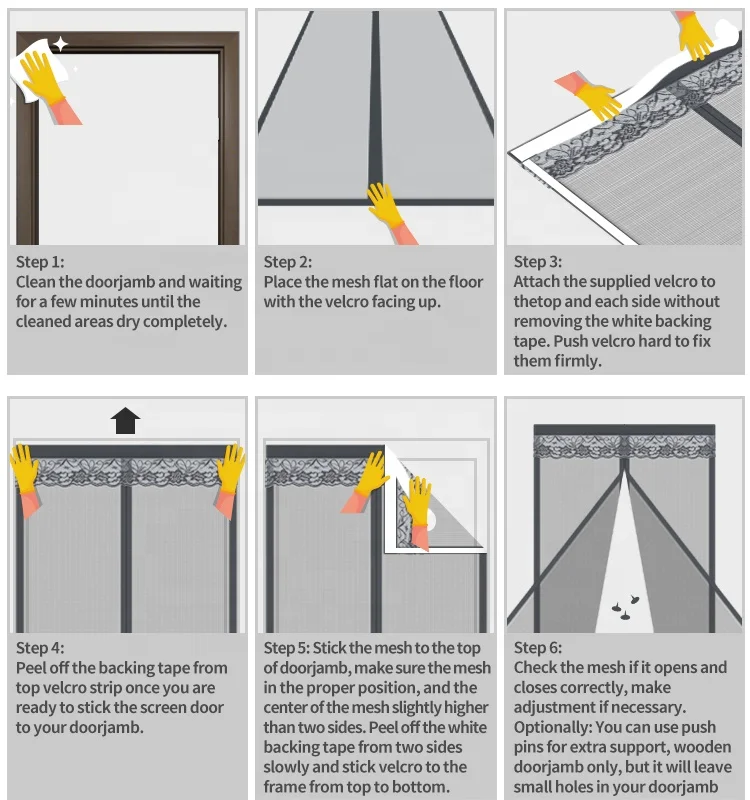 Step 1:
Clean the doorjamb and waiting for a few minutes until the cleaned areas dry completely.

Step 2:
Place the mesh flat on the floor with the velcro facing up.

Step 3:
Attach the supplied velcro to thetop and each side without removing the white backing tape. Push velcro hard to fix them firmly.

Step 4:
Peel off the backing tape from top velcro strip once you are ready to stick the screen door to your doorjamb.

Step 5: Stick the mesh to the top of doorjamb, make sure the mesh in the proper position, and the center of the mesh slightly higher than two sides. Peel off the white backing tape from two sides slowly and stick velcro to the frame from top to bottom.

Step 6:
Check the mesh if it opens and closes correctly, make adjustment if necessary.
Optionally: You can use push pins for extra support, wooden doorjamb only, but it will leave small holes in your doorjamb