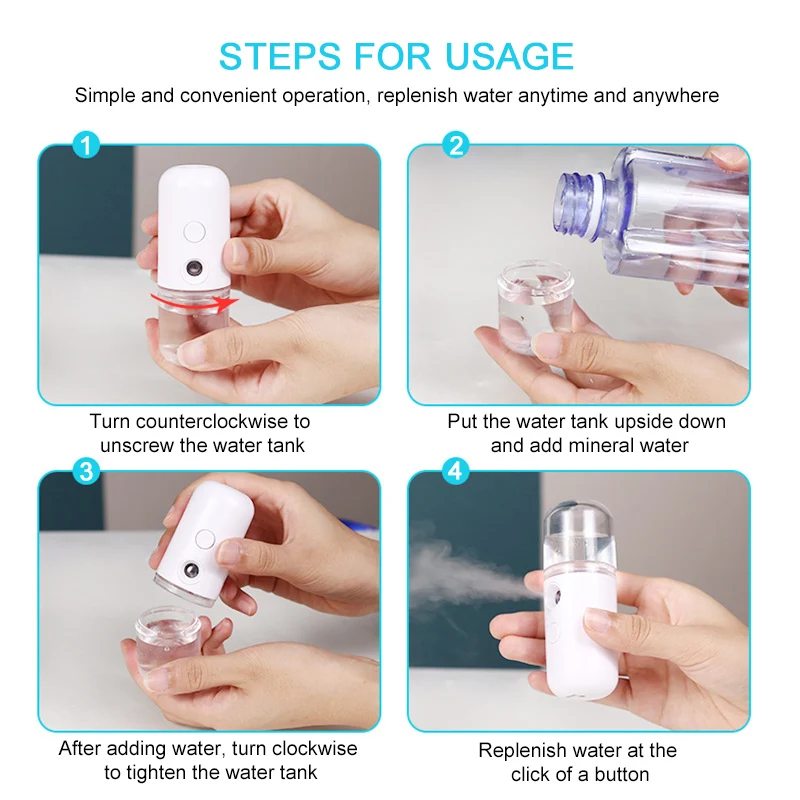 STEPS FOR USAGE

Simple and convenient operation, replenish water anytime and anywhere

1

Turn counterclockwise to unscrew the water tank

2

Put the water tank upside down and add mineral water

3

After adding water, turn clockwise to tighten the water tank

4

Replenish water at the click of a button