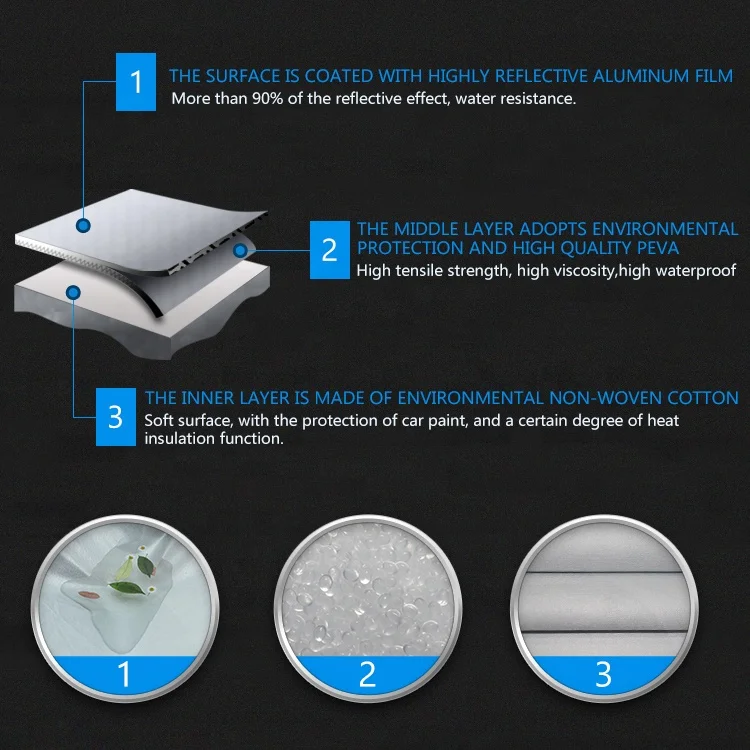 1
THE SURFACE IS COATED WITH HIGHLY REFLECTIVE ALUMINUM FILM
More than 90% of the reflective effect, water resistance.

2
THE MIDDLE LAYER ADOPTS ENVIRONMENTAL PROTECTION AND HIGH QUALITY PEVA
High tensile strength, high viscosity,high waterproof

3
THE INNER LAYER IS MADE OF ENVIRONMENTAL NON-WOVEN COTTON
Soft surface, with the protection of car paint, and a certain degree of heat insulation function.

1

2

3