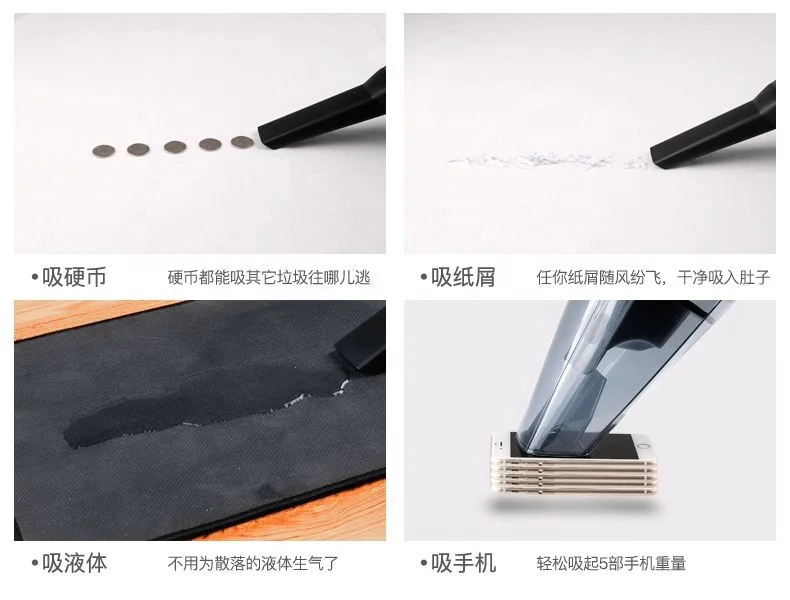 •吸硬币 硬币都能吸其它垃圾往哪儿逃

•吸纸屑 任你纸屑随风纷飞，干净吸入肚子

•吸液体 不用为散落的液体生气了

•吸手机 轻松吸起5部手机重量