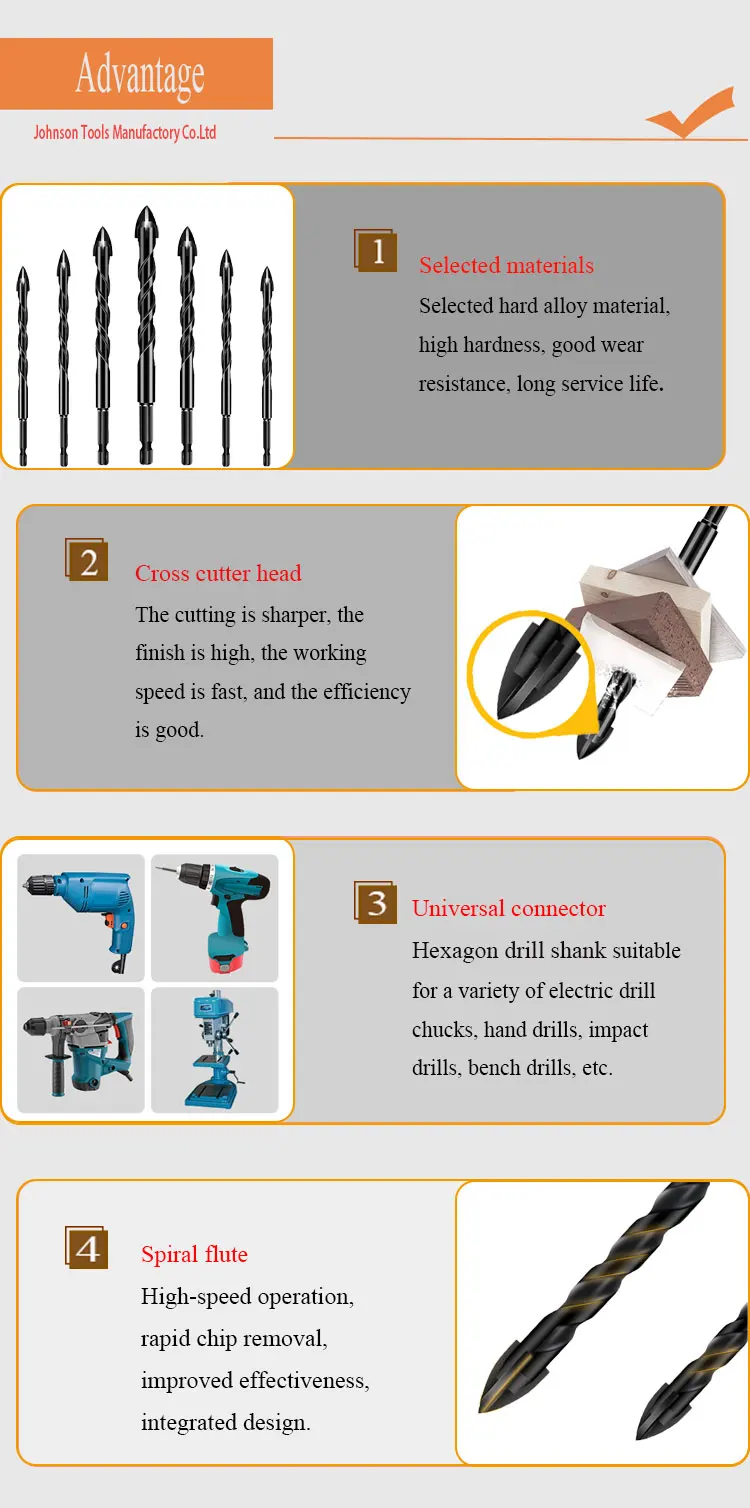 Advantage

Johnson Tools Manufactory Co.Ltd

1

Selected materials

Selected hard alloy material, high hardness, good wear resistance, long service life.

2

Cross cutter head

The cutting is sharper, the finish is high, the working speed is fast, and the efficiency is good.

3

Universal connector

Hexagon drill shank suitable for a variety of electric drill chucks, hand drills, impact drills, bench drills, etc.

4

Spiral flute

High-speed operation, rapid chip removal, improved effectiveness, integrated design.