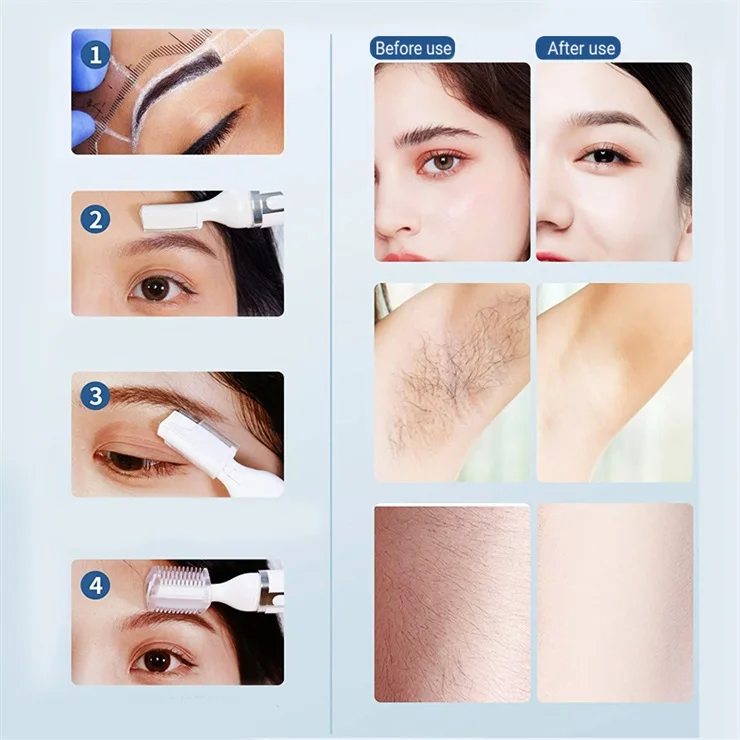 1

2

3

4

Before use

After use