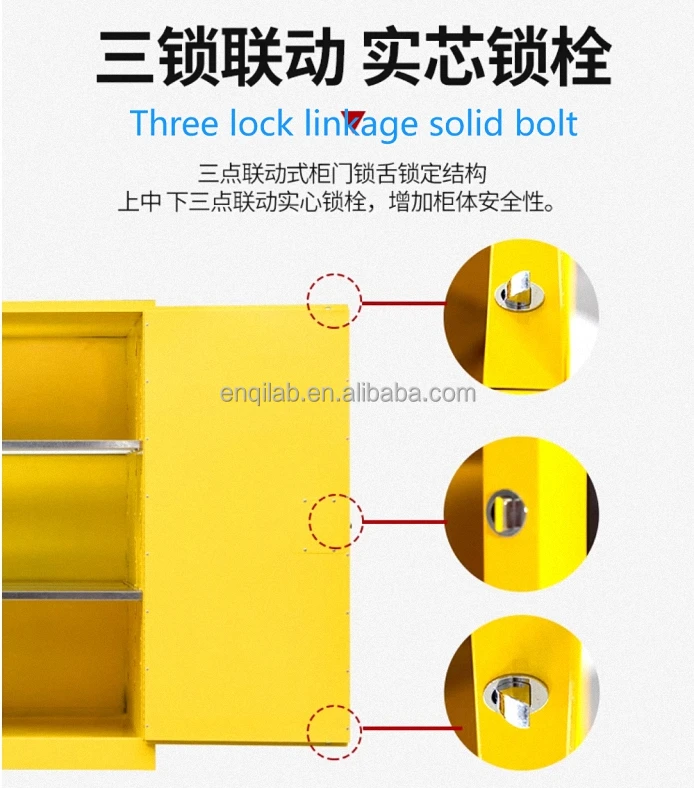 三锁联动 实芯锁栓

Three lock linkage solid bolt

三点联动式柜门锁舌锁定结构
上中 下三点联动实心锁栓，增加柜体安全性。

enqilab.en.alibaba.com