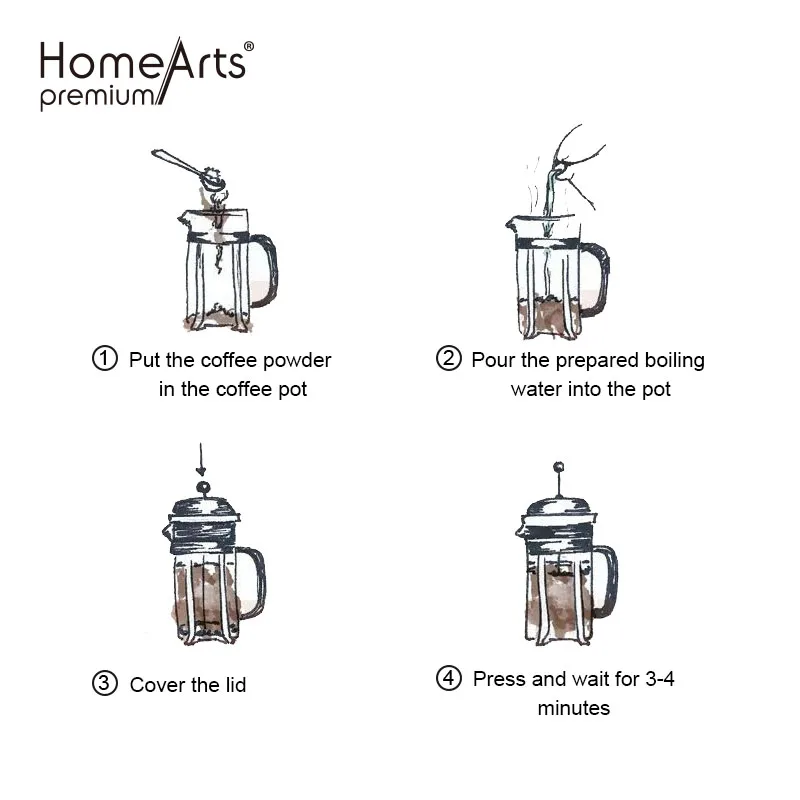 HomeArts®
premium

① Put the coffee powder in the coffee pot

② Pour the prepared boiling water into the pot

③ Cover the lid

④ Press and wait for 3-4 minutes