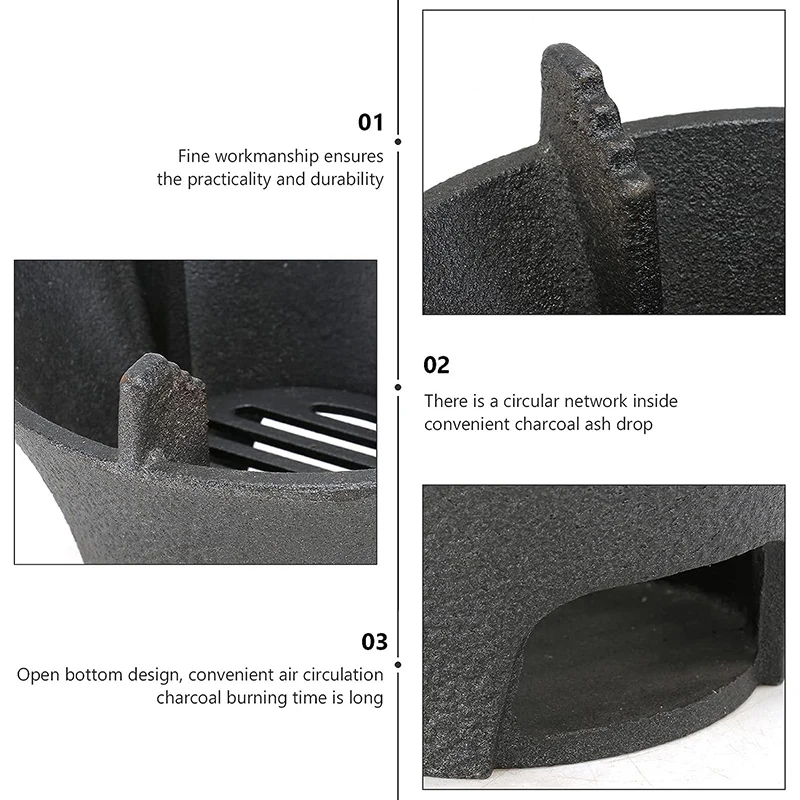 01

Fine workmanship ensures the practicality and durability

02

There is a circular network inside convenient charcoal ash drop

03

Open bottom design, convenient air circulation charcoal burning time is long