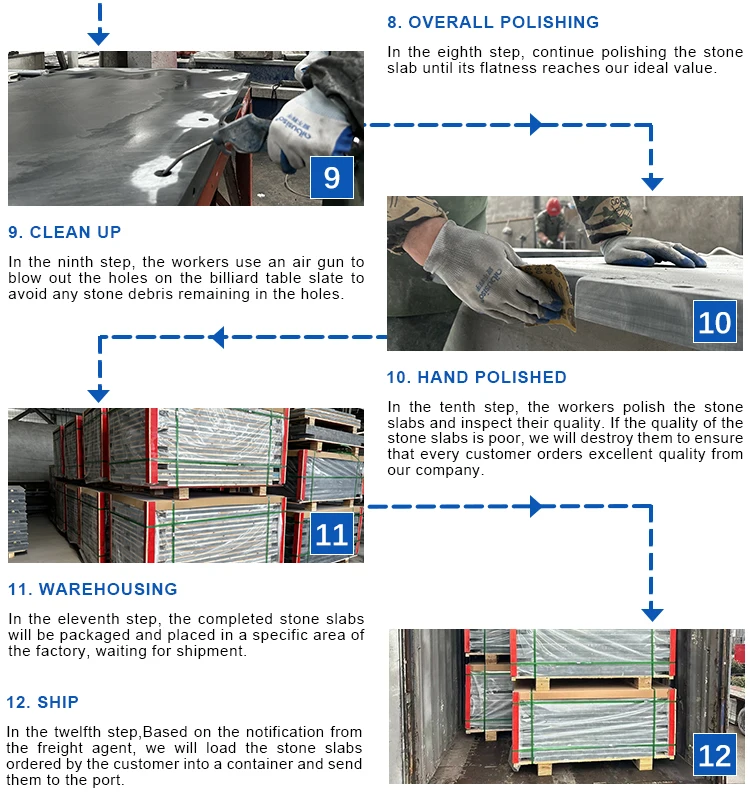 8. OVERALL POLISHING

In the eighth step, continue polishing the stone slab until its flatness reaches our ideal value.

9

9. CLEAN UP

In the ninth step, the workers use an air gun to blow out the holes on the billiard table slate to avoid any stone debris remaining in the holes.

10

10. HAND POLISHED

In the tenth step, the workers polish the stone slabs and inspect their quality. If the quality of the stone slabs is poor, we will destroy them to ensure that every customer orders excellent quality from our company.

11

11. WAREHOUSING

In the eleventh step, the completed stone slabs will be packaged and placed in a specific area of the factory, waiting for shipment.

12. SHIP

In the twelfth step,Based on the notification from the freight agent, we will load the stone slabs ordered by the customer into a container and send them to the port.

12