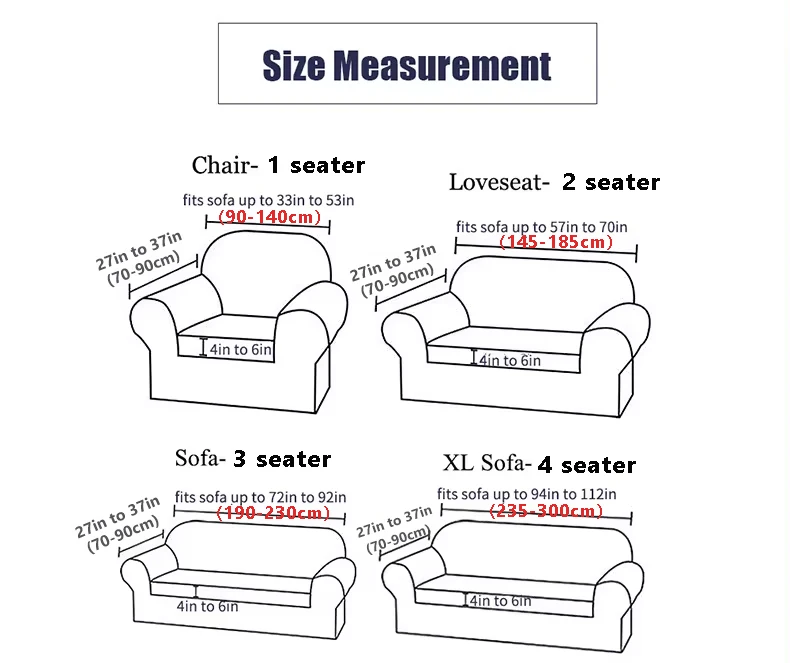 Size Measurement

Chair- 1 seater

fits sofa up to 33in to 53in
(90-140cm)

27in to 37in
(70-90cm)

4in to 6in

Loveseat- 2 seater

fits sofa up to 57in to 70in
(145-185cm)

27in to 37in
(70-90cm)

4in to 6in

Sofa- 3 seater

fits sofa up to 72in to 92in
(190-230cm)

27in to 37in
(70-90cm)

4in to 6in

XL Sofa- 4 seater

fits sofa up to 94in to 112in
(235-300cm)

27in to 37in
(70-90cm)

4in to 6in