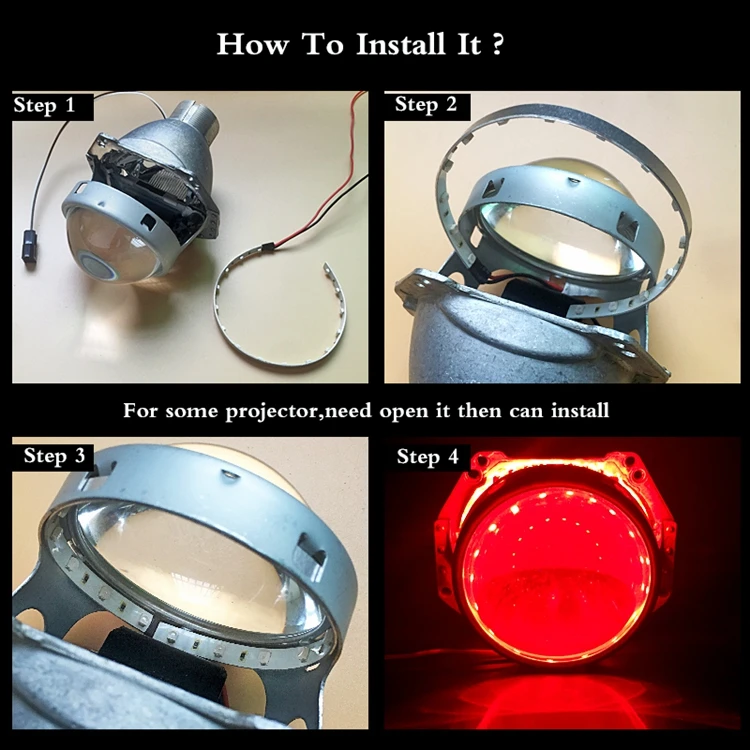 How To Install It ?

Step 1

Step 2

For some projector,need open it then can install

Step 3

Step 4