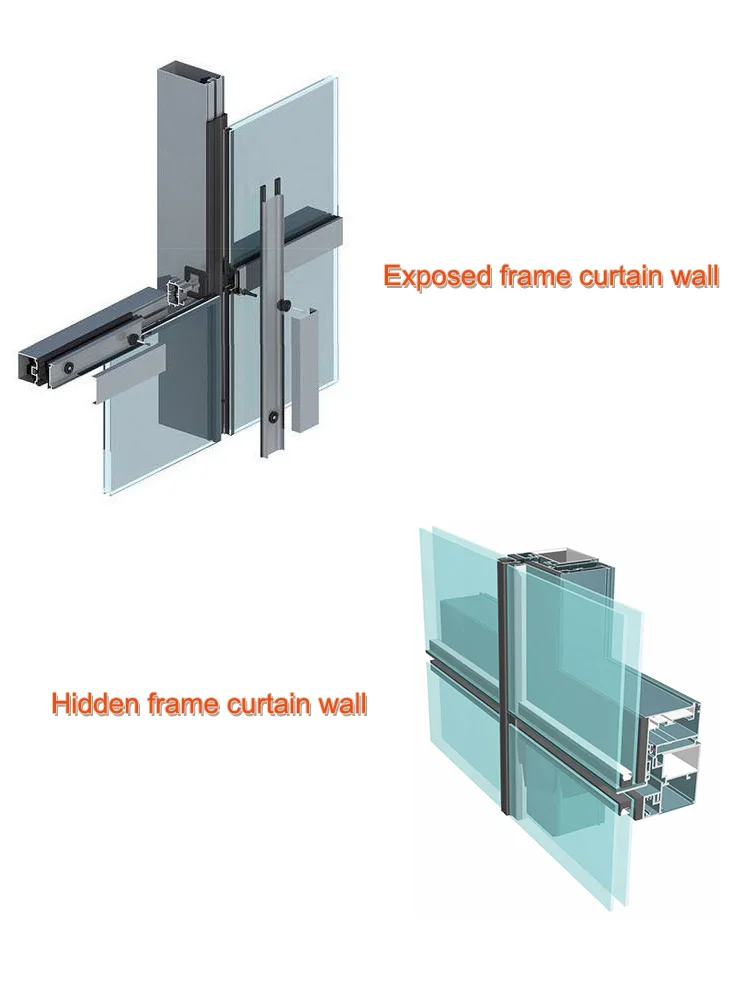 Exposed frame curtain wall

Hidden frame curtain wall