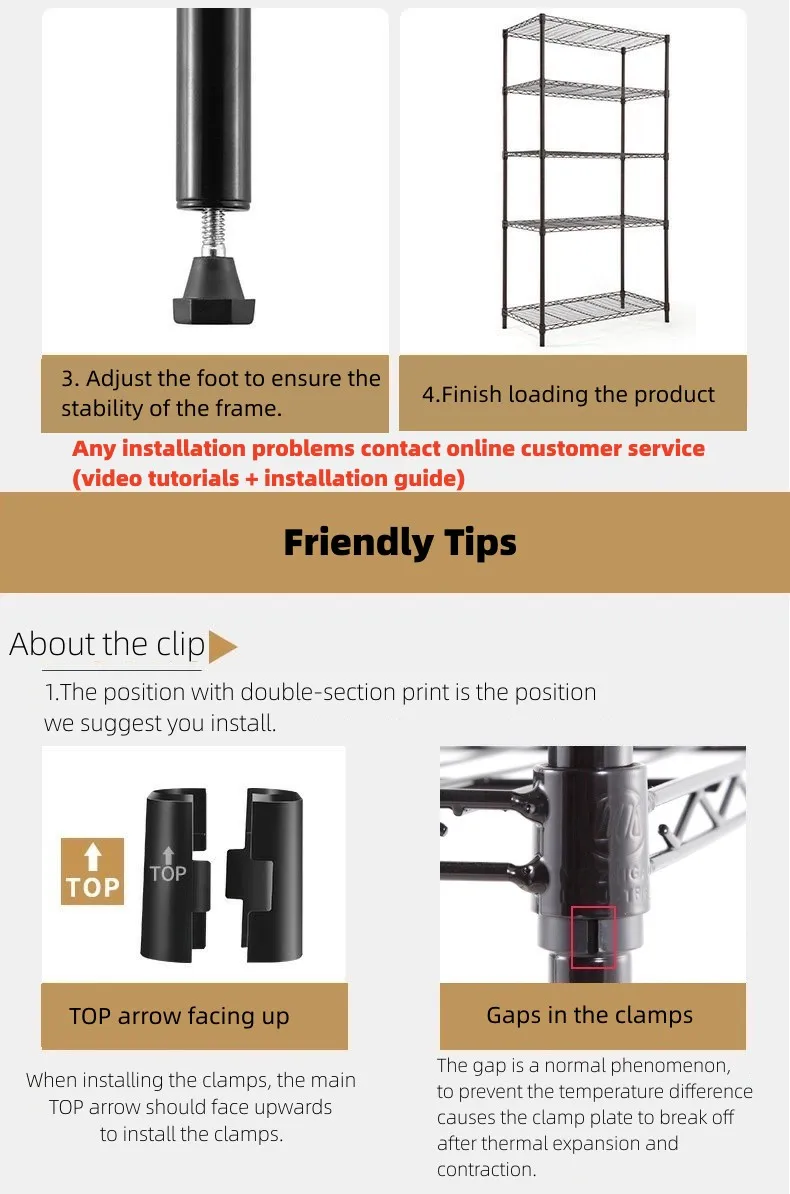 3. Adjust the foot to ensure the stability of the frame.

4.Finish loading the product

Any installation problems contact online customer service (video tutorials + installation guide)

Friendly Tips

About the clip

1.The position with double-section print is the position we suggest you install.

TOP

TOP

TOP arrow facing up

When installing the clamps, the main TOP arrow should face upwards to install the clamps.

Gaps in the clamps

The gap is a normal phenomenon, to prevent the temperature difference causes the clamp plate to break off after thermal expansion and contraction.