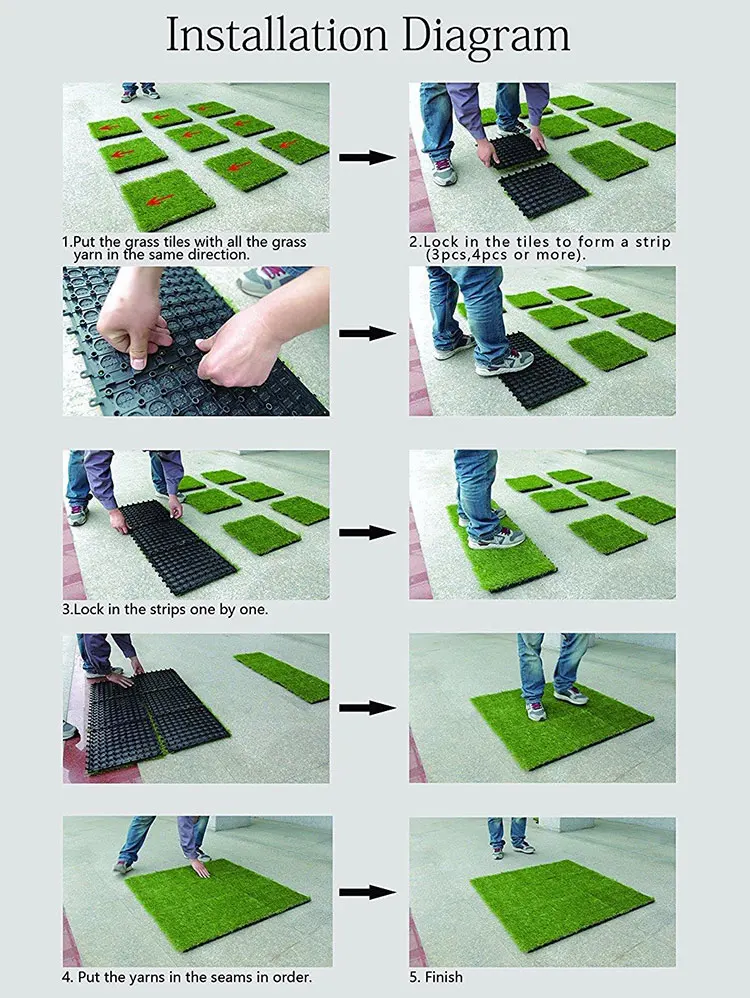 Installation Diagram

1.Put the grass tiles with all the grass yarn in the same direction.

2.Lock in the tiles to form a strip (3pcs,4pcs or more).

3.Lock in the strips one by one.

4. Put the yarns in the seams in order.

5. Finish