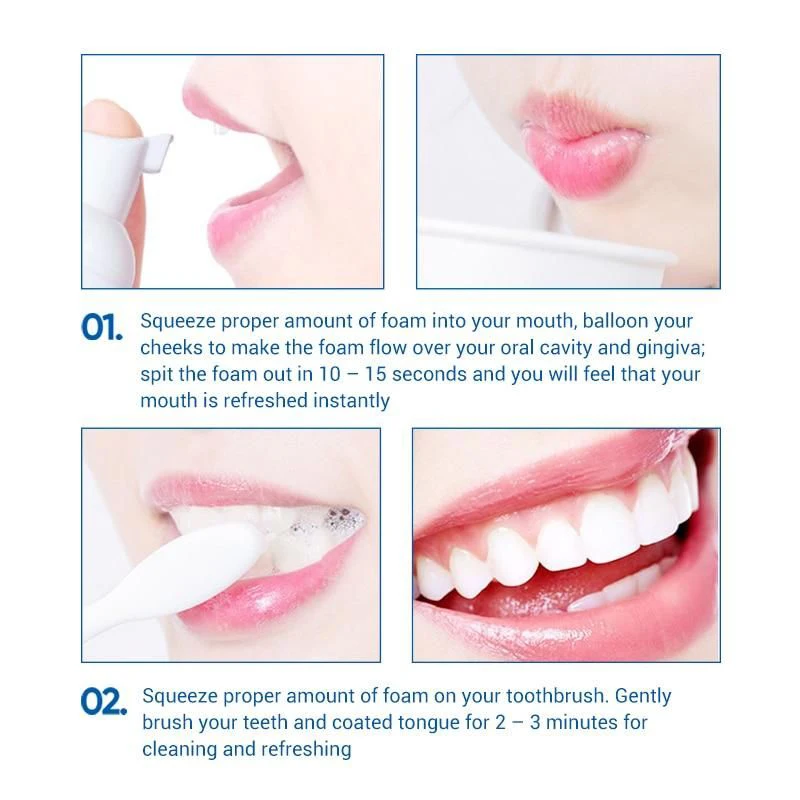 01. Squeeze proper amount of foam into your mouth, balloon your cheeks to make the foam flow over your oral cavity and gingiva; spit the foam out in 10 – 15 seconds and you will feel that your mouth is refreshed instantly

02. Squeeze proper amount of foam on your toothbrush. Gently brush your teeth and coated tongue for 2 – 3 minutes for cleaning and refreshing