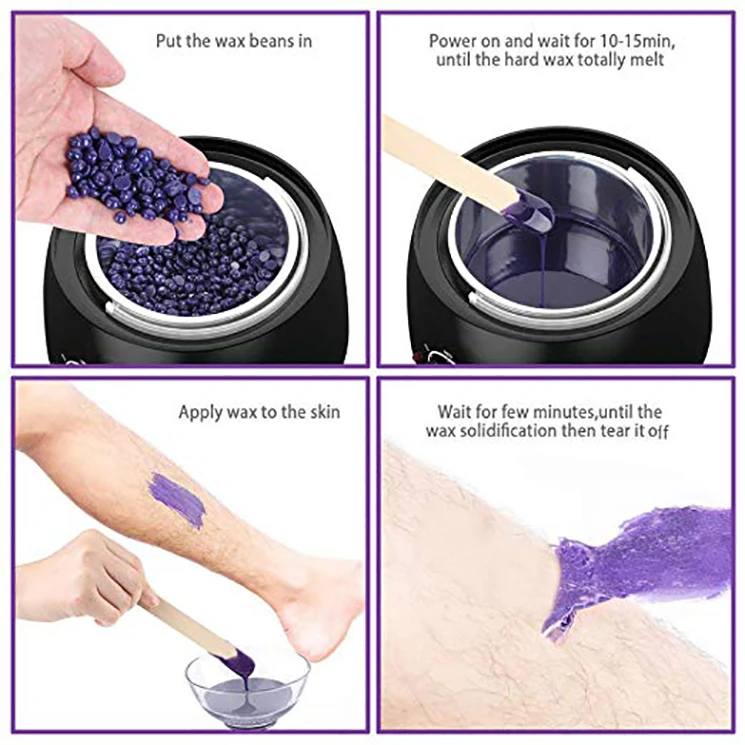 Put the wax beans in

Power on and wait for 10-15min, until the hard wax totally melt

Apply wax to the skin

Wait for few minutes,until the wax solidification then tear it off