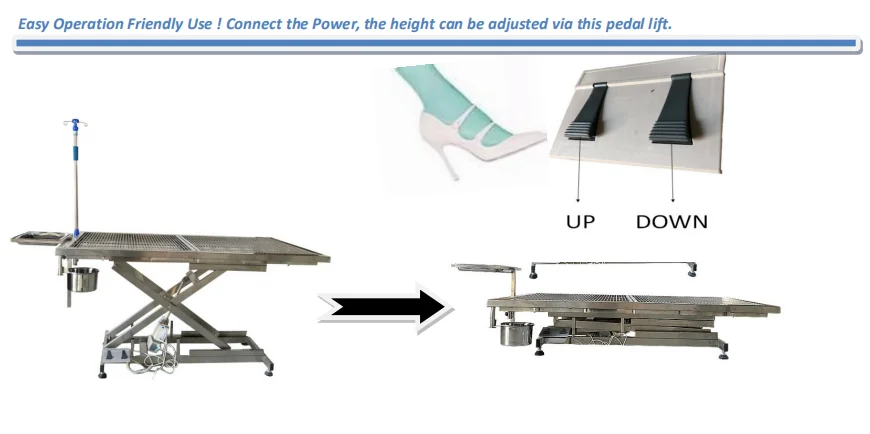 Easy Operation Friendly Use ! Connect the Power, the height can be adjusted via this pedal lift.

UP DOWN