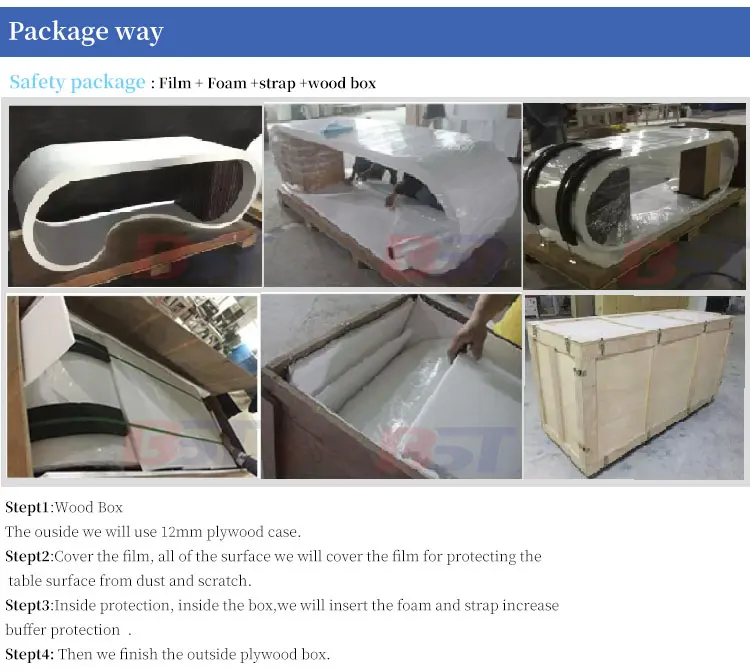 Package way

Safety package : Film + Foam +strap +wood box

Stept1:Wood Box
The ouside we will use 12mm plywood case.
Stept2:Cover the film, all of the surface we will cover the film for protecting the table surface from dust and scratch.
Stept3:Inside protection, inside the box,we will insert the foam and strap increase buffer protection .
Stept4: Then we finish the outside plywood box.