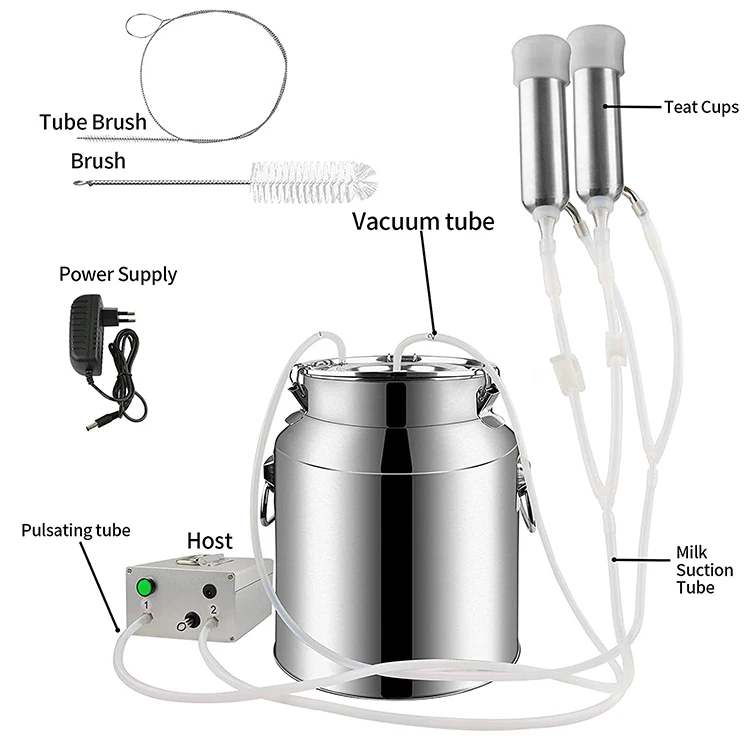 Tube Brush

Brush

Teat Cups

Vacuum tube

Power Supply

Pulsating tube

Host

1

2

Milk Suction Tube