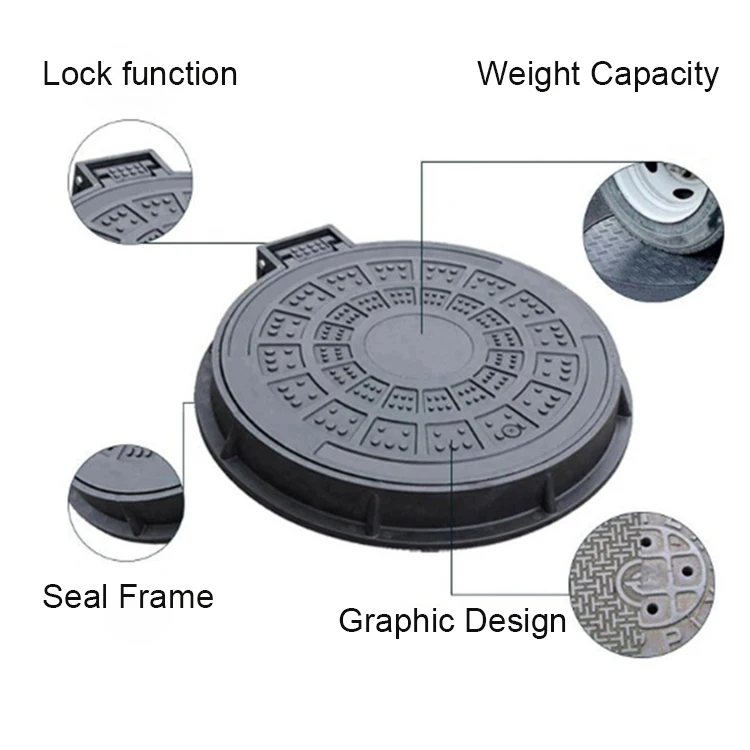 Lock function

Weight Capacity

Seal Frame

Graphic Design