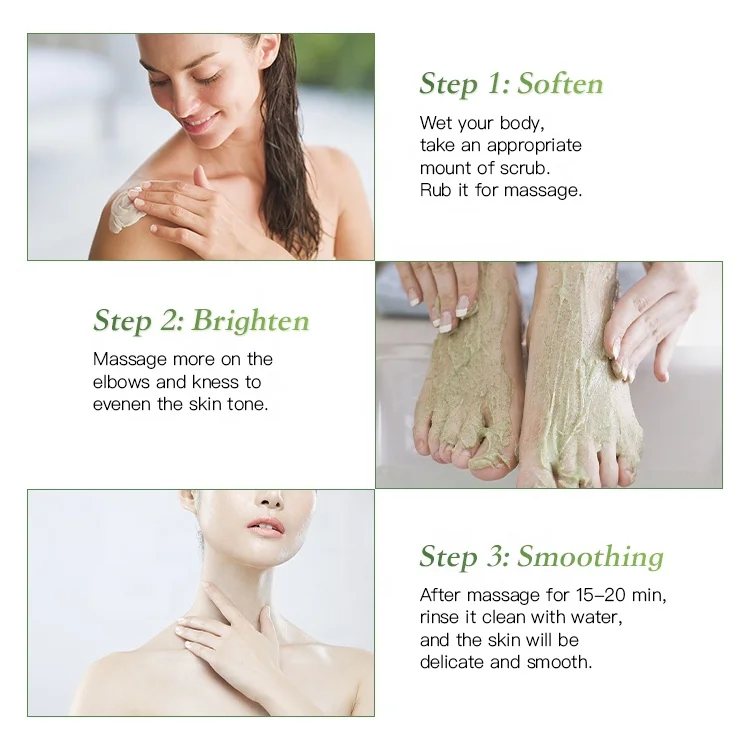 Step 1: Soften

Wet your body, take an appropriate mount of scrub. Rub it for massage.

Step 2: Brighten

Massage more on the elbows and kness to evenen the skin tone.

Step 3: Smoothing

After massage for 15–20 min, rinse it clean with water, and the skin will be delicate and smooth.