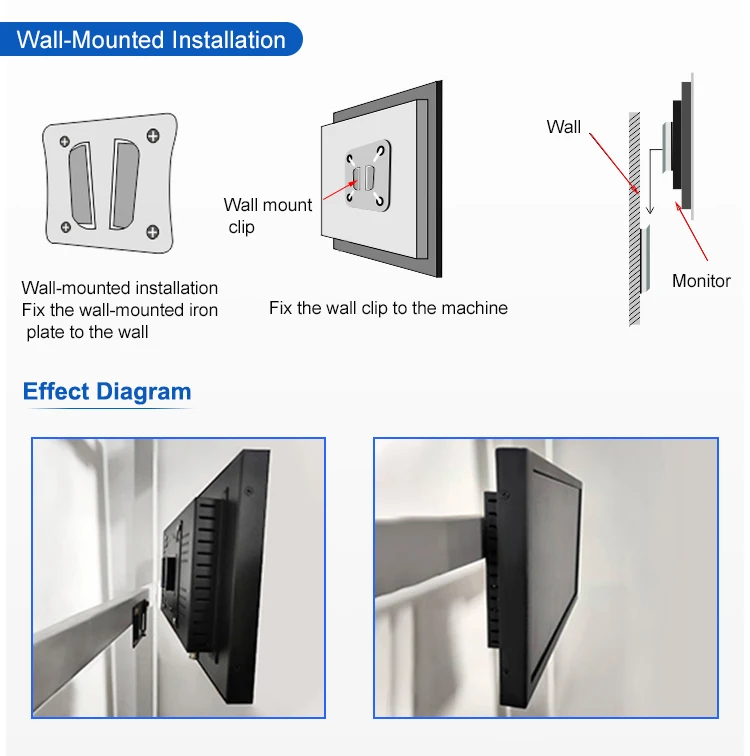 Wall-Mounted Installation

Wall-mounted installation
Fix the wall-mounted iron plate to the wall

Wall mount clip

Fix the wall clip to the machine

Wall

Monitor

Effect Diagram