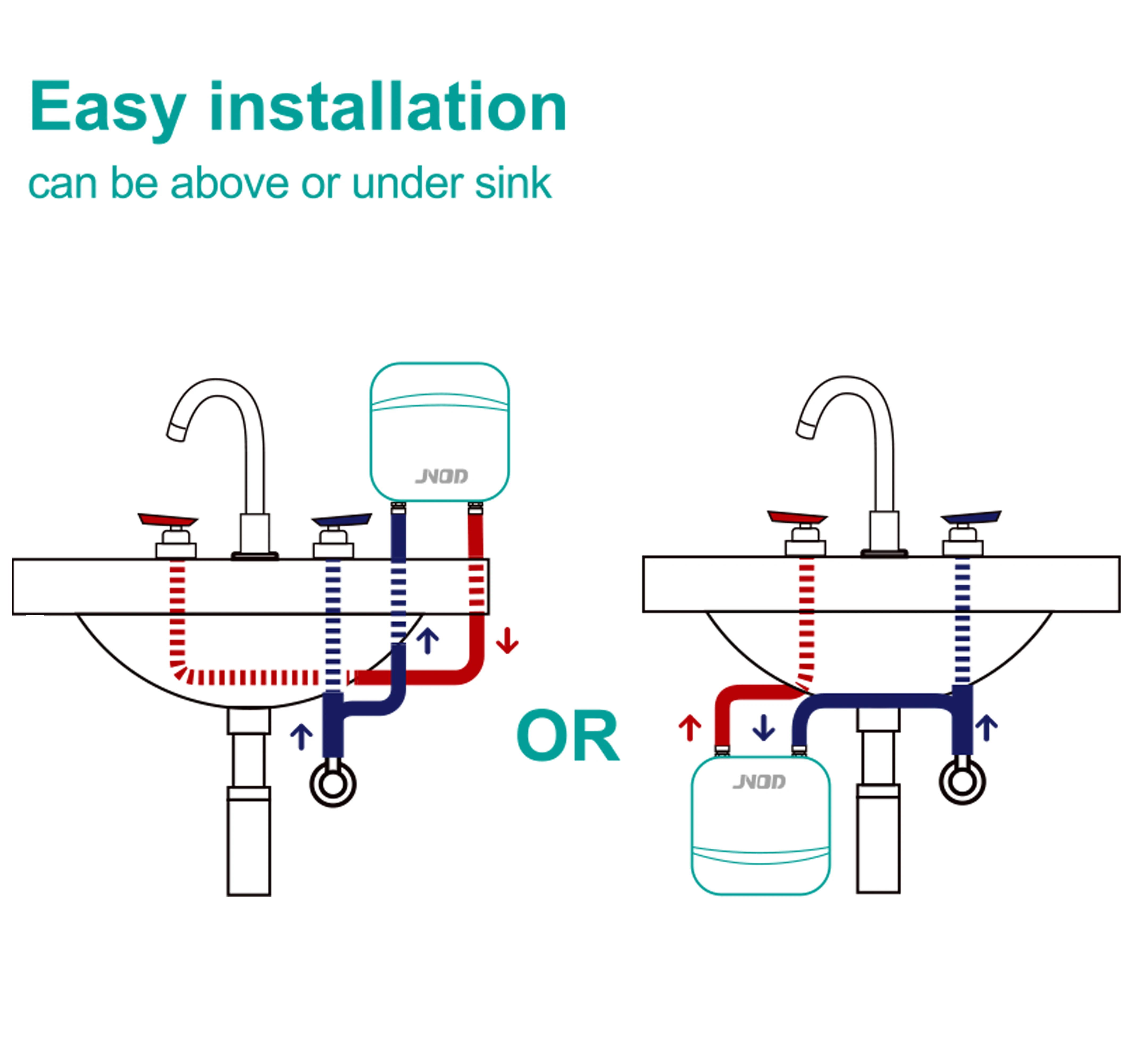 Easy installation
can be above or under sink

JNOD

OR

JNOD