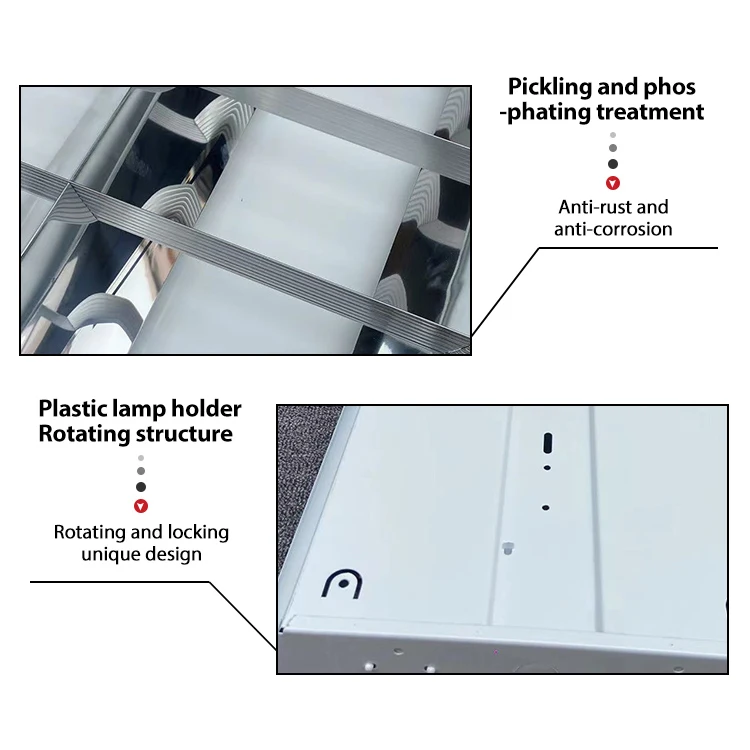 Pickling and phos
-phating treatment

Anti-rust and
anti-corrosion

Plastic lamp holder
Rotating structure

Rotating and locking
unique design