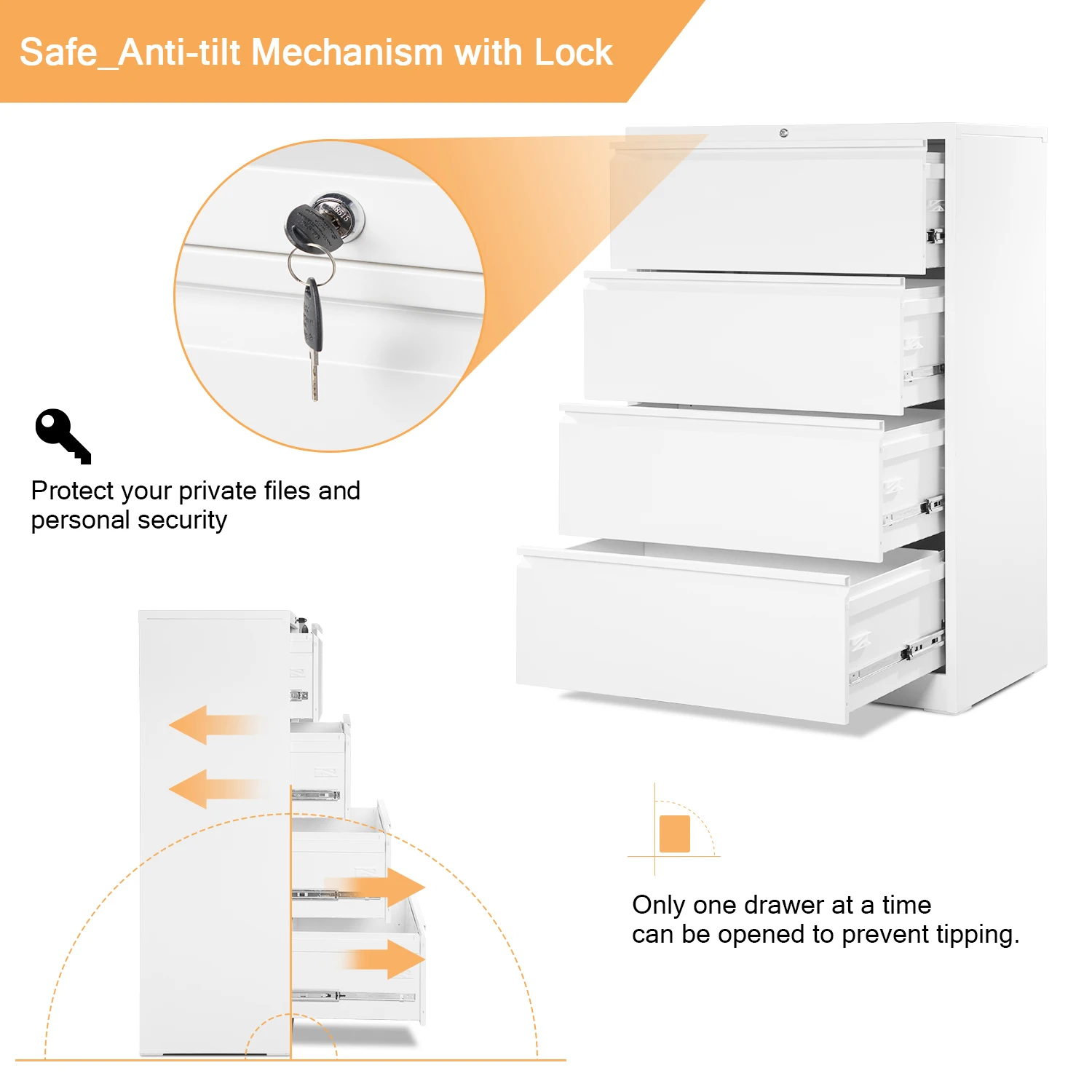 Safe_Anti-tilt Mechanism with Lock

Protect your private files and personal security

Only one drawer at a time can be opened to prevent tipping.