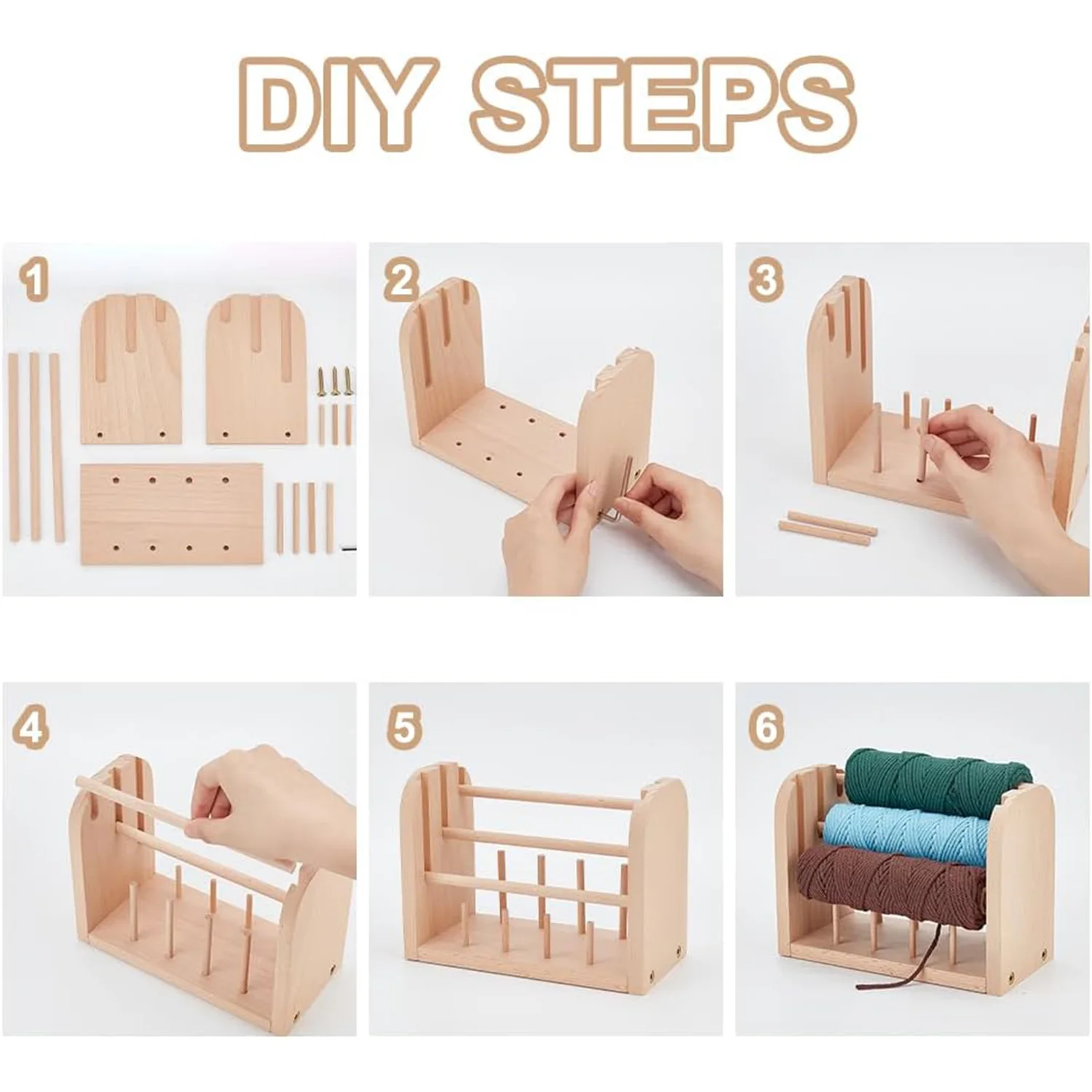 DIY STEPS

1

2

3

4

5

6