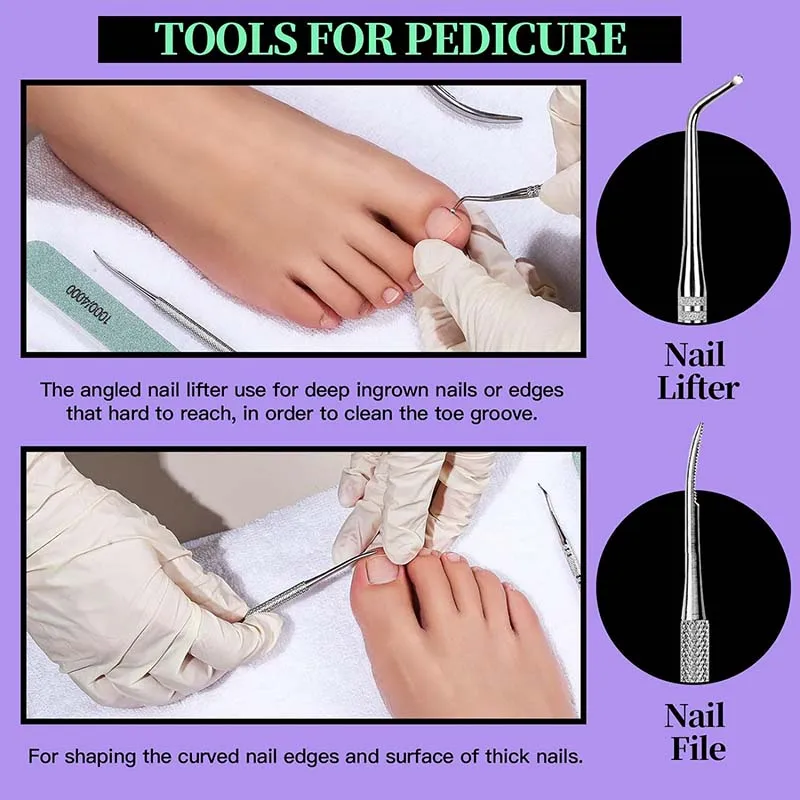 TOOLS FOR PEDICURE

1000/4000

Nail Lifter

The angled nail lifter use for deep ingrown nails or edges that hard to reach, in order to clean the toe groove.

Nail File

For shaping the curved nail edges and surface of thick nails.