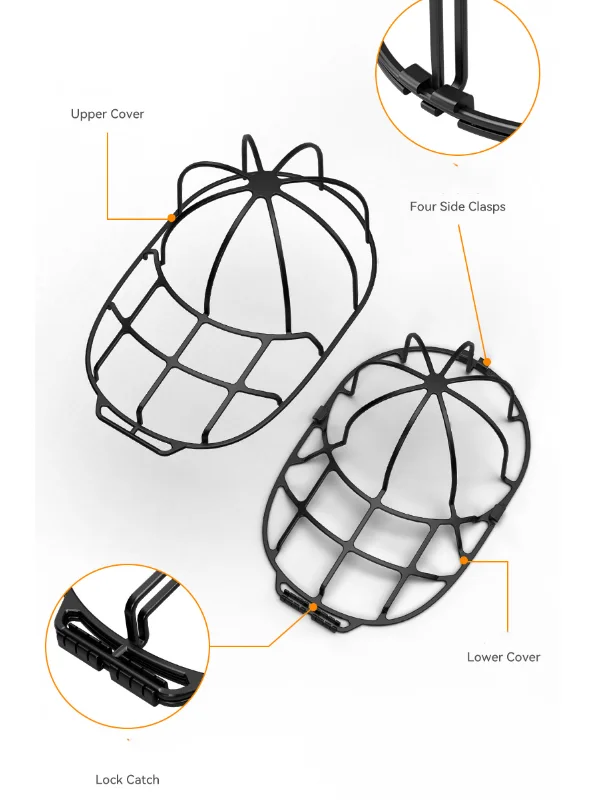 Upper Cover

Four Side Clasps

Lower Cover

Lock Catch