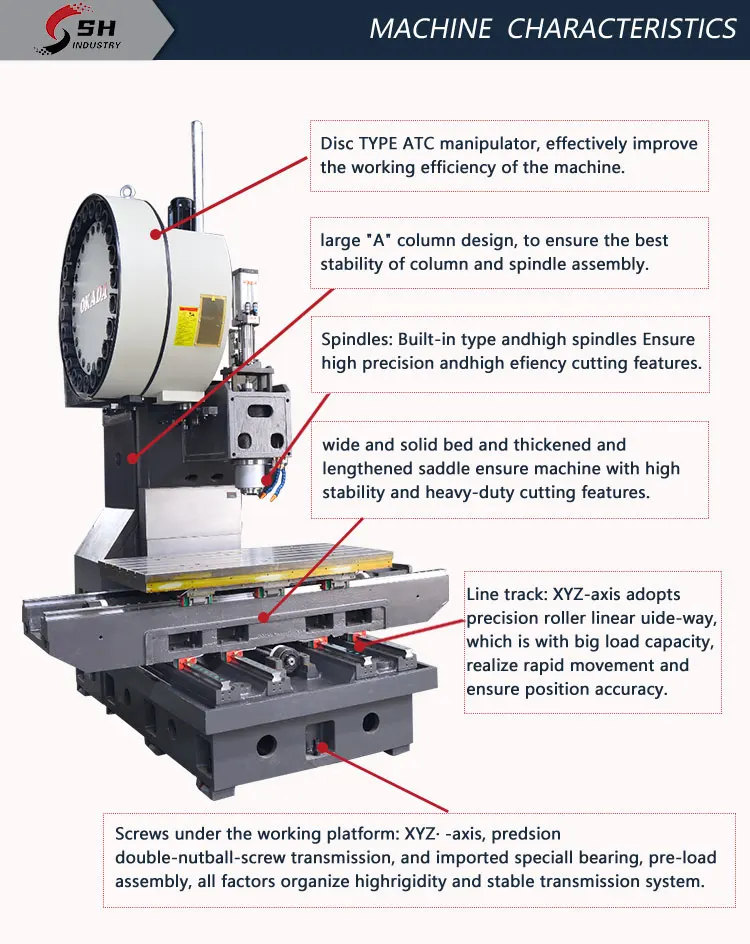 SH
INDUSTRY

MACHINE CHARACTERISTICS

Disc TYPE ATC manipulator, effectively improve the working efficiency of the machine.

large "A" column design, to ensure the best stability of column and spindle assembly.

Spindles: Built-in type andhigh spindles Ensure high precision andhigh efiency cutting features.

wide and solid bed and thickened and lengthened saddle ensure machine with high stability and heavy-duty cutting features.

Line track: XYZ-axis adopts precision roller linear uide-way, which is with big load capacity, realize rapid movement and ensure position accuracy.

Screws under the working platform: XYZ· -axis, predsion double-nutball-screw transmission, and imported speciall bearing, pre-load assembly, all factors organize highrigidity and stable transmission system.

OKADA