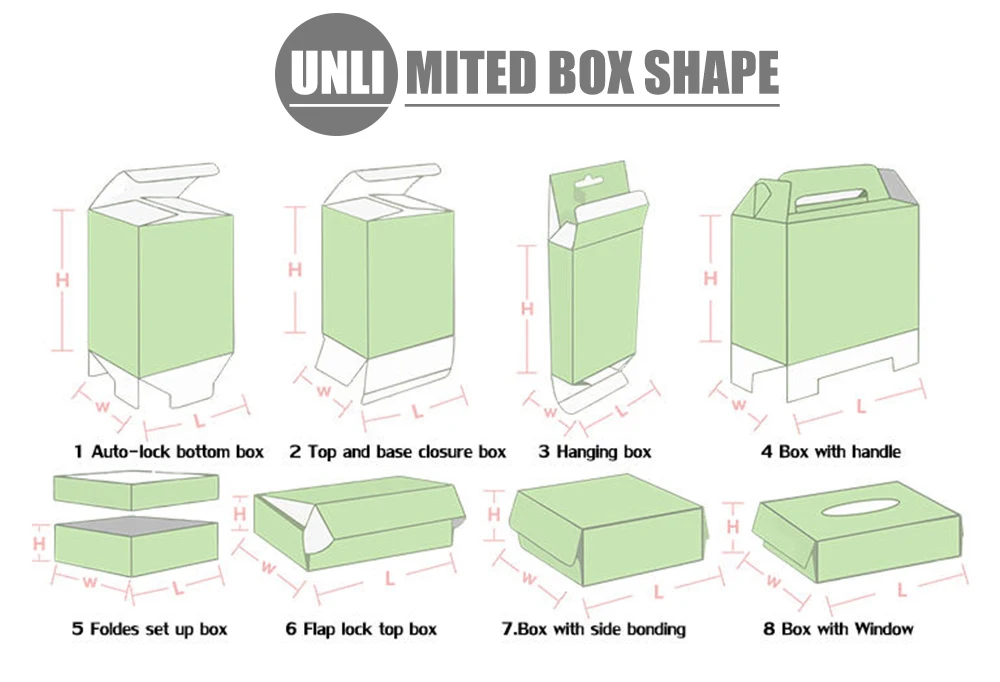 UNLIMITED BOX SHAPE

H
W
L
1 Auto-lock bottom box

H
W
L
2 Top and base closure box

H
W
L
3 Hanging box

H
W
L
4 Box with handle

H
W
L
5 Foldes set up box

H
W
L
6 Flap lock top box

H
W
L
7.Box with side bonding

H
W
L
8 Box with Window