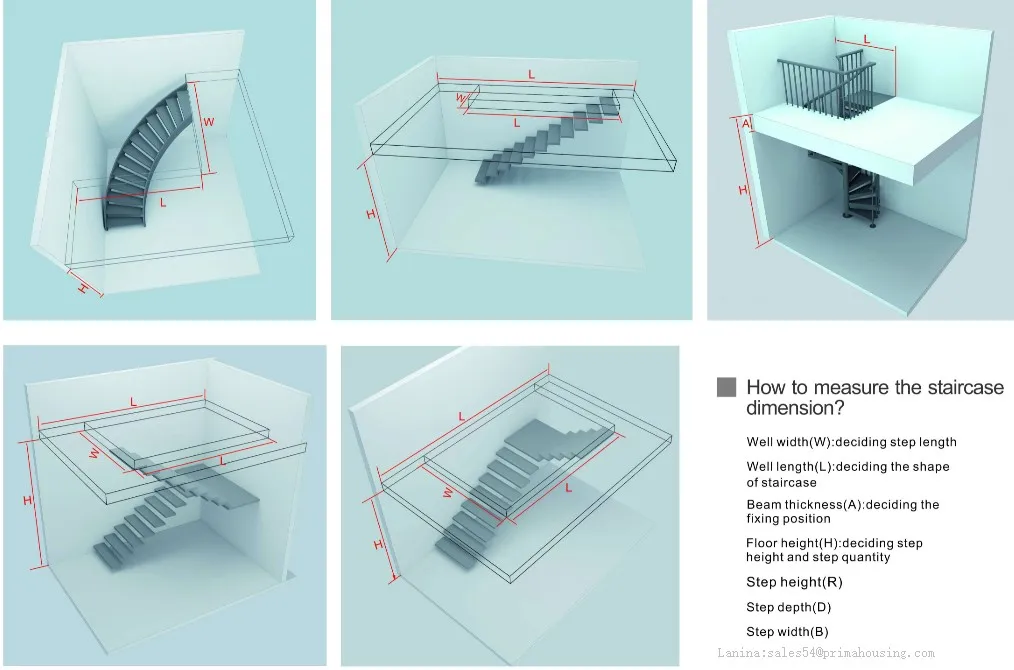 W
L
H

L
W
L
H

L
A
H

L
W
L
H

L
W
L
H

How to measure the staircase dimension?

Well width(W):deciding step length

Well length(L):deciding the shape of staircase

Beam thickness(A):deciding the fixing position

Floor height(H):deciding step height and step quantity

Step height(R)

Step depth(D)

Step width(B)

Lanina:sales54@primahousing.com