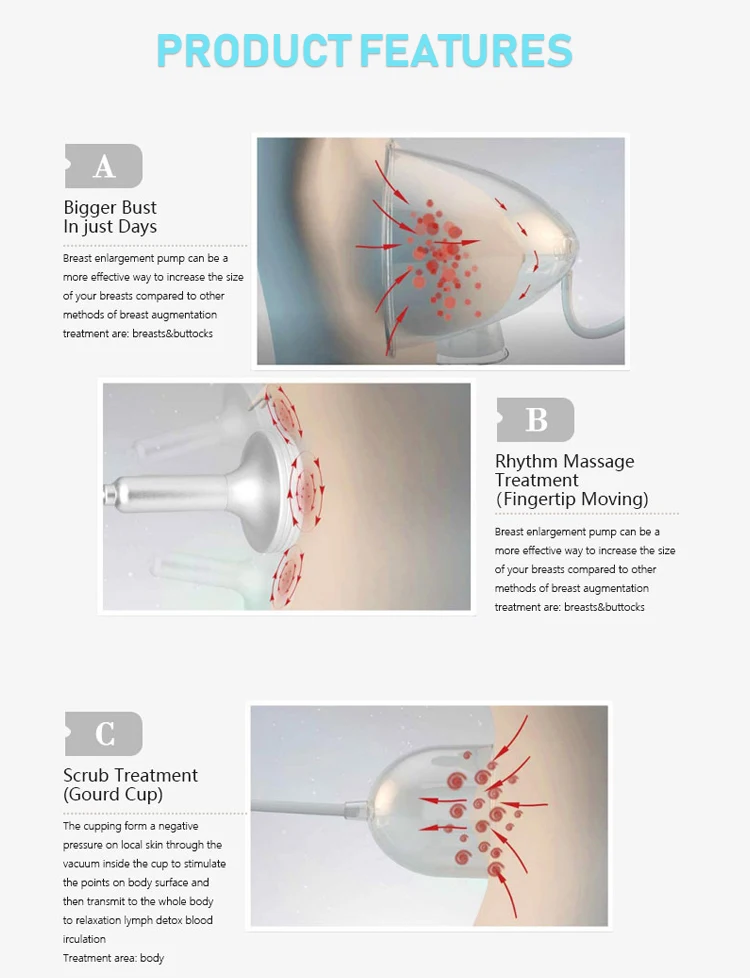 PRODUCT FEATURES

A

Bigger Bust
In just Days

Breast enlargement pump can be a more effective way to increase the size of your breasts compared to other methods of breast augmentation treatment are: breasts&buttocks

B

Rhythm Massage Treatment (Fingertip Moving)

Breast enlargement pump can be a more effective way to increase the size of your breasts compared to other methods of breast augmentation treatment are: breasts&buttocks

C

Scrub Treatment (Gourd Cup)

The cupping form a negative pressure on local skin through the vacuum inside the cup to stimulate the points on body surface and then transmit to the whole body to relaxation lymph detox blood irculation
Treatment area: body