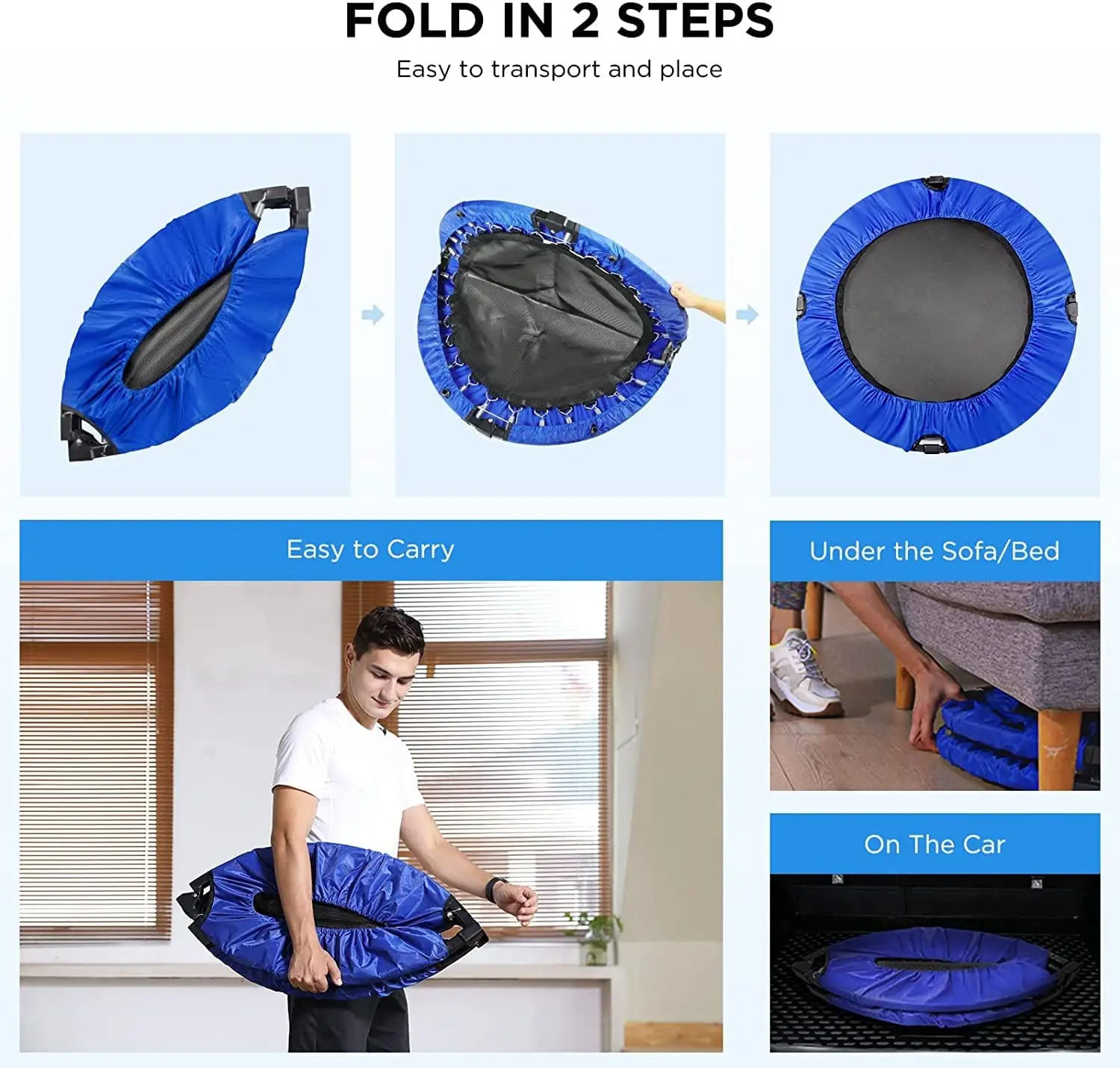 FOLD IN 2 STEPS

Easy to transport and place

Easy to Carry

Under the Sofa/Bed

On The Car