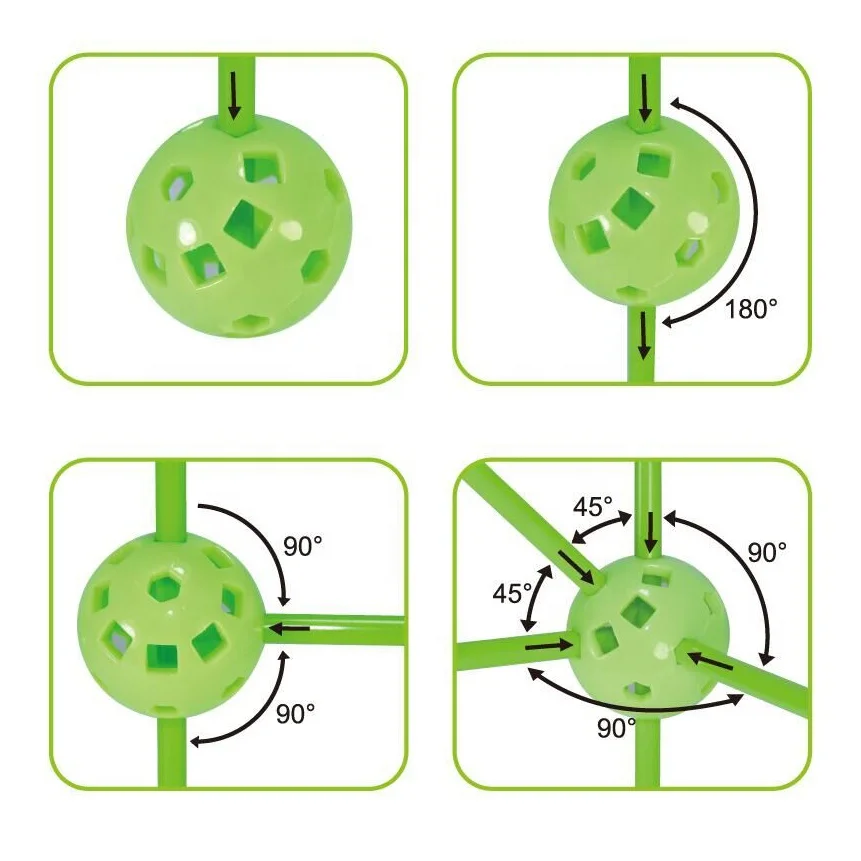 180°

90°

90°

45°

45°

90°

90°