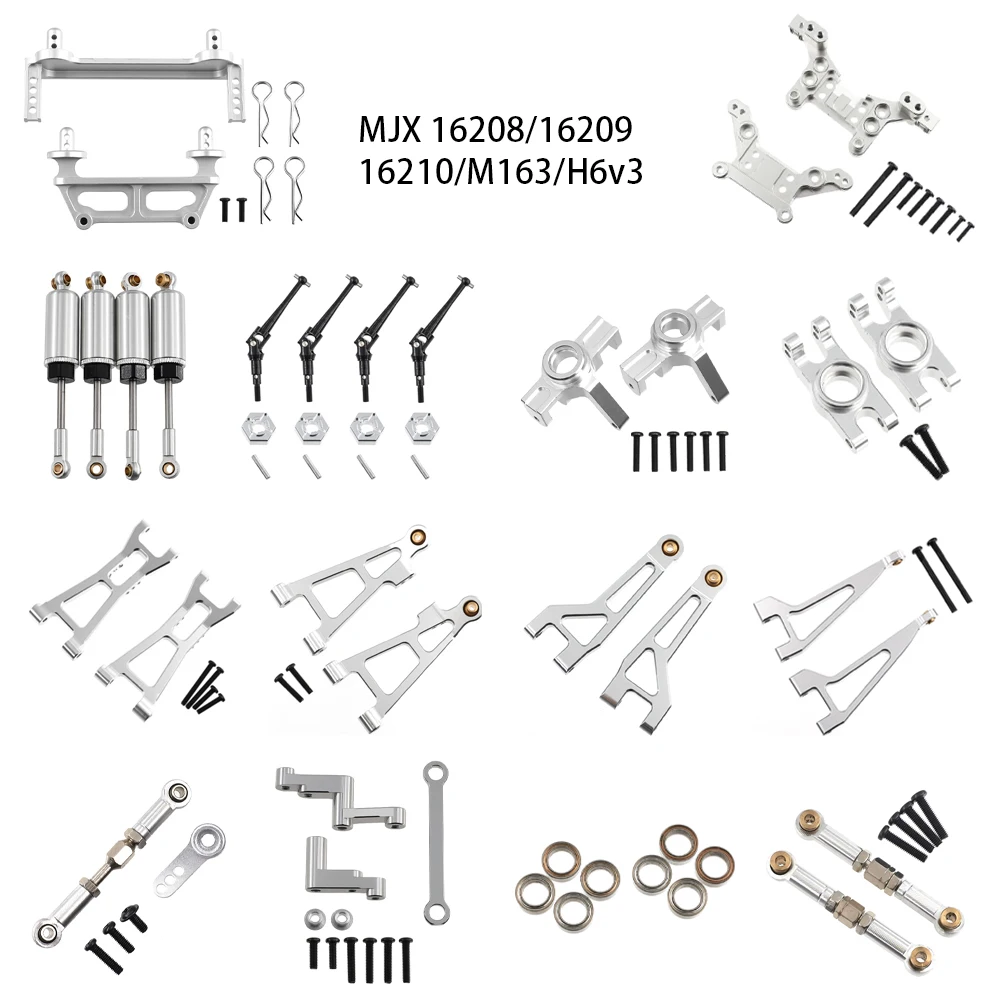 MJX 16208/16209
16210/M163/H6v3