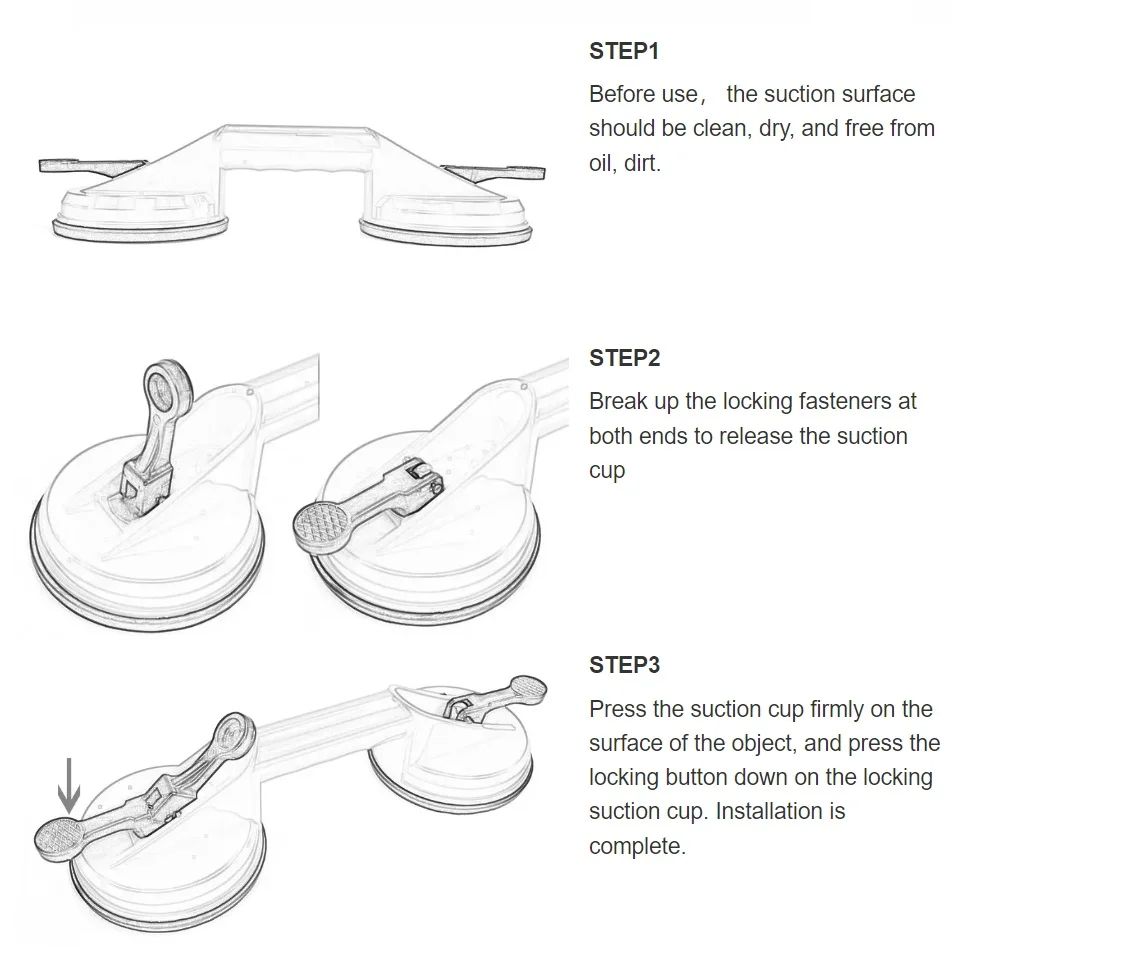 STEP1

Before use， the suction surface should be clean, dry, and free from oil, dirt.

STEP2

Break up the locking fasteners at both ends to release the suction cup

STEP3

Press the suction cup firmly on the surface of the object, and press the locking button down on the locking suction cup. Installation is complete.