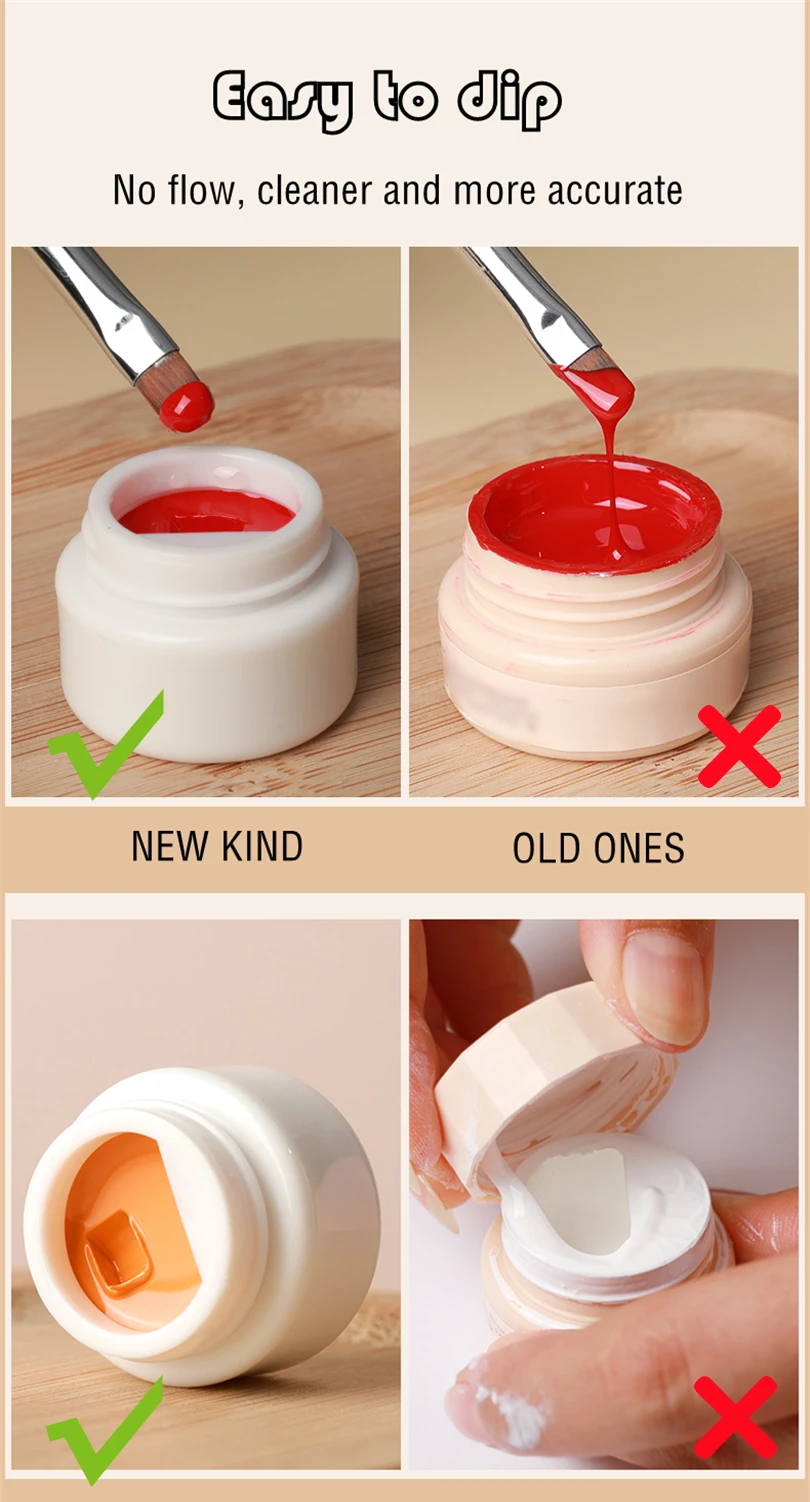 Easy to dip

No flow, cleaner and more accurate

NEW KIND

OLD ONES