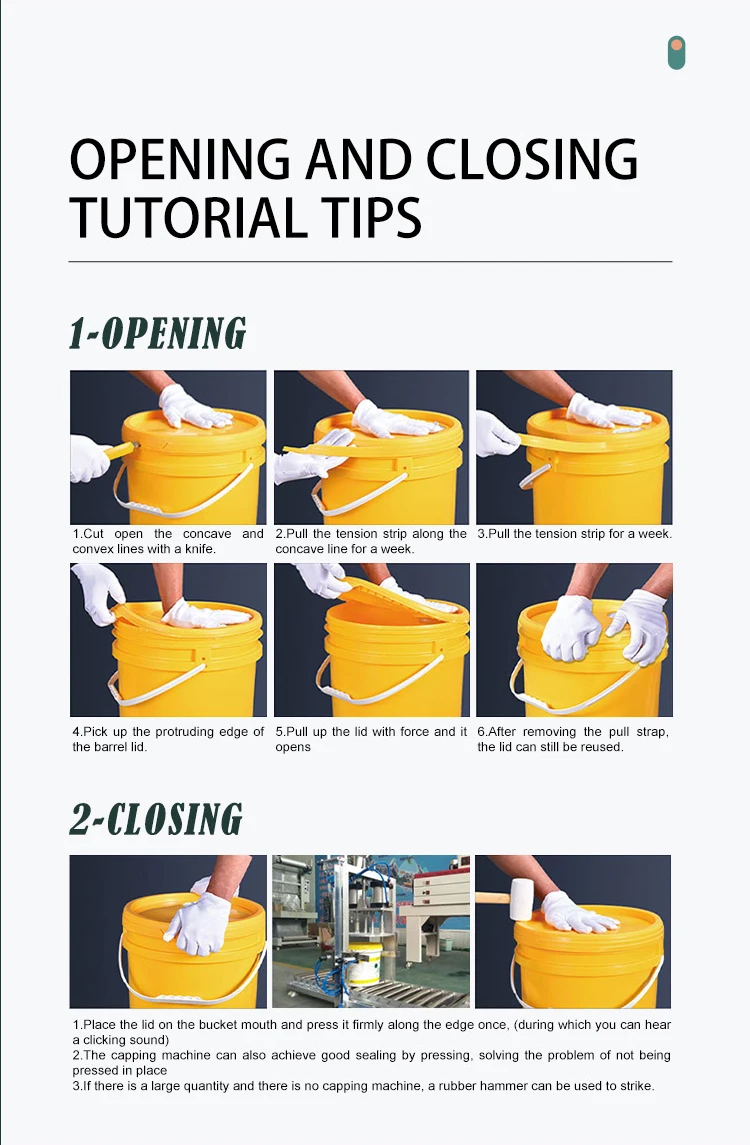 OPENING AND CLOSING TUTORIAL TIPS

1-OPENING

1.Cut open the concave and convex lines with a knife.

2.Pull the tension strip along the concave line for a week.

3.Pull the tension strip for a week.

4.Pick up the protruding edge of the barrel lid.

5.Pull up the lid with force and it opens

6.After removing the pull strap, the lid can still be reused.

2-CLOSING

1.Place the lid on the bucket mouth and press it firmly along the edge once, (during which you can hear a clicking sound)
2.The capping machine can also achieve good sealing by pressing, solving the problem of not being pressed in place
3.If there is a large quantity and there is no capping machine, a rubber hammer can be used to strike.