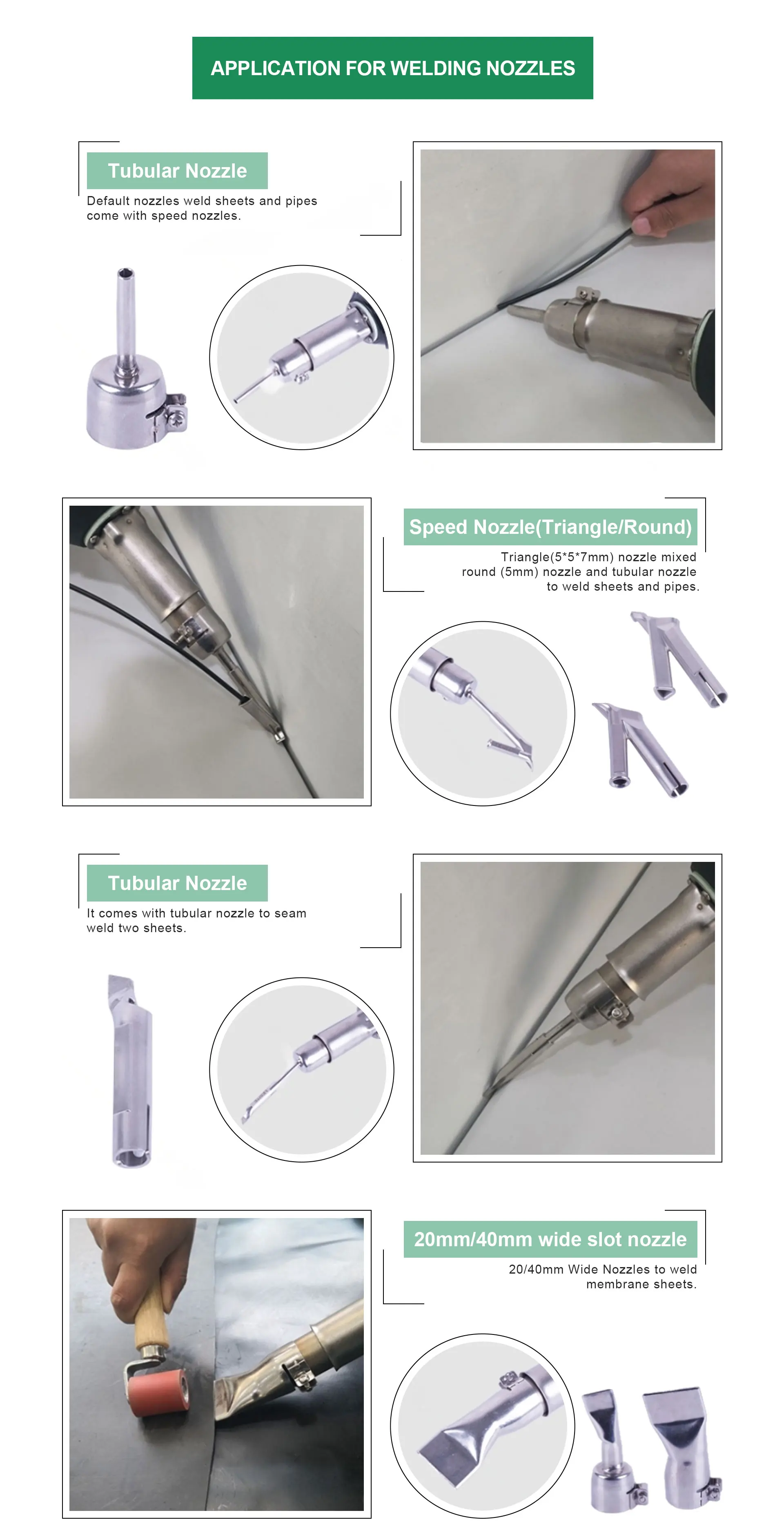 APPLICATION FOR WELDING NOZZLES

Tubular Nozzle

Default nozzles weld sheets and pipes come with speed nozzles.

Speed Nozzle(Triangle/Round)

Triangle(5*5*7mm) nozzle mixed round (5mm) nozzle and tubular nozzle to weld sheets and pipes.

Tubular Nozzle

It comes with tubular nozzle to seam weld two sheets.

20mm/40mm wide slot nozzle

20/40mm Wide Nozzles to weld membrane sheets.