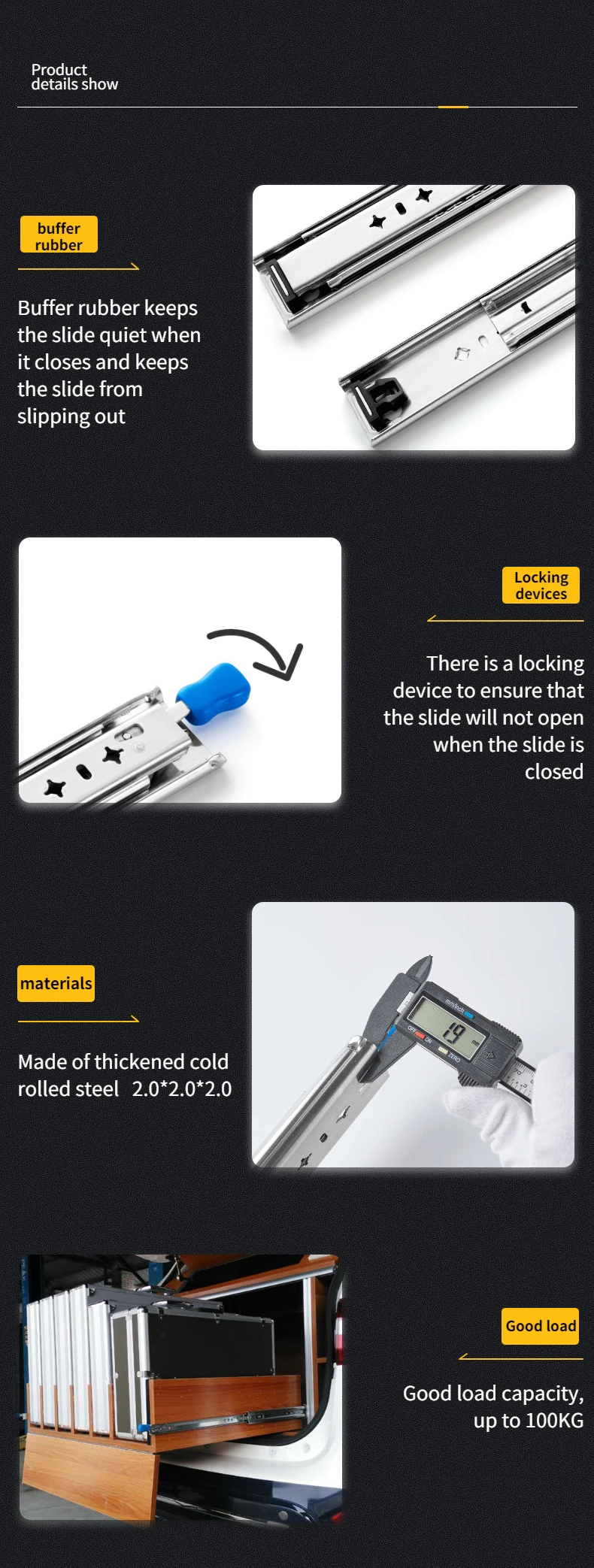 Product details show

buffer rubber

Buffer rubber keeps the slide quiet when it closes and keeps the slide from slipping out

Locking devices

There is a locking device to ensure that the slide will not open when the slide is closed

materials

Made of thickened cold rolled steel 2.0*2.0*2.0

mm/inch
OFF ON ZERO
1.9

Good load

Good load capacity, up to 100KG