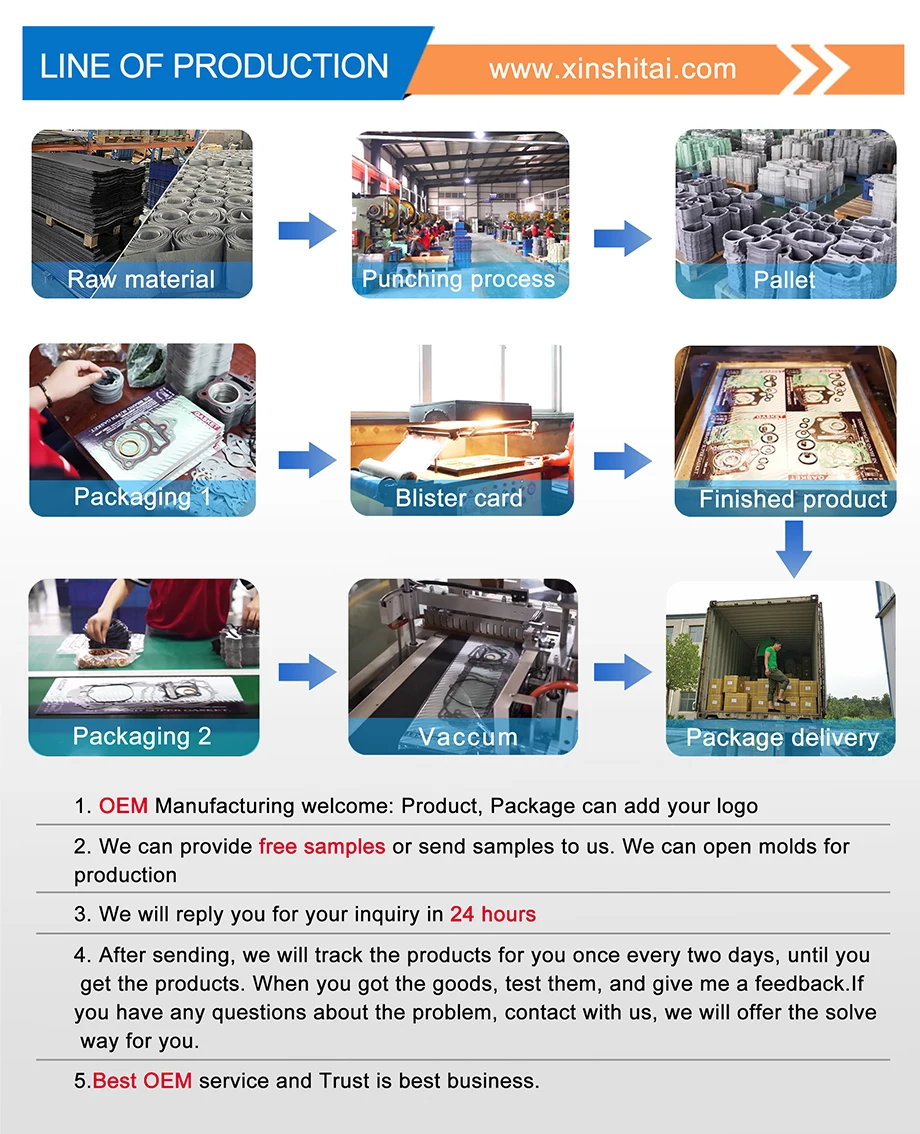 LINE OF PRODUCTION

www.xinshitai.com

Raw material

Punching process

Pallet

Packaging 1

Blister card

Finished product

Packaging 2

Vaccum

Package delivery

1. OEM Manufacturing welcome: Product, Package can add your logo

2. We can provide free samples or send samples to us. We can open molds for production

3. We will reply you for your inquiry in 24 hours

4. After sending, we will track the products for you once every two days, until you get the products. When you got the goods, test them, and give me a feedback.If you have any questions about the problem, contact with us, we will offer the solve way for you.

5.Best OEM service and Trust is best business.