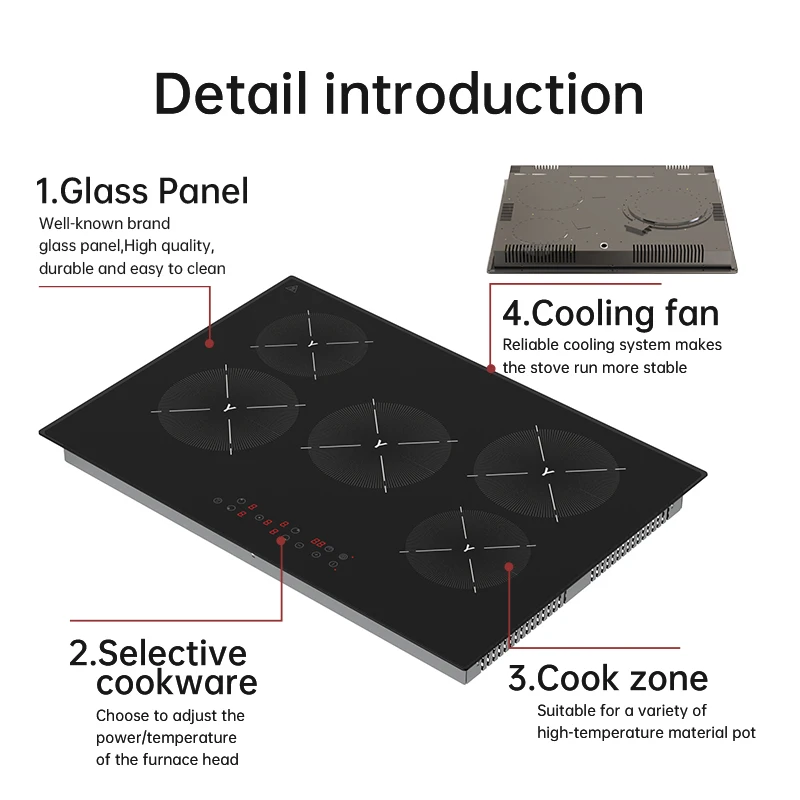 Detail introduction

1.Glass Panel
Well-known brand glass panel,High quality, durable and easy to clean

4.Cooling fan
Reliable cooling system makes the stove run more stable

2.Selective cookware
Choose to adjust the power/temperature of the furnace head

3.Cook zone
Suitable for a variety of high-temperature material pot