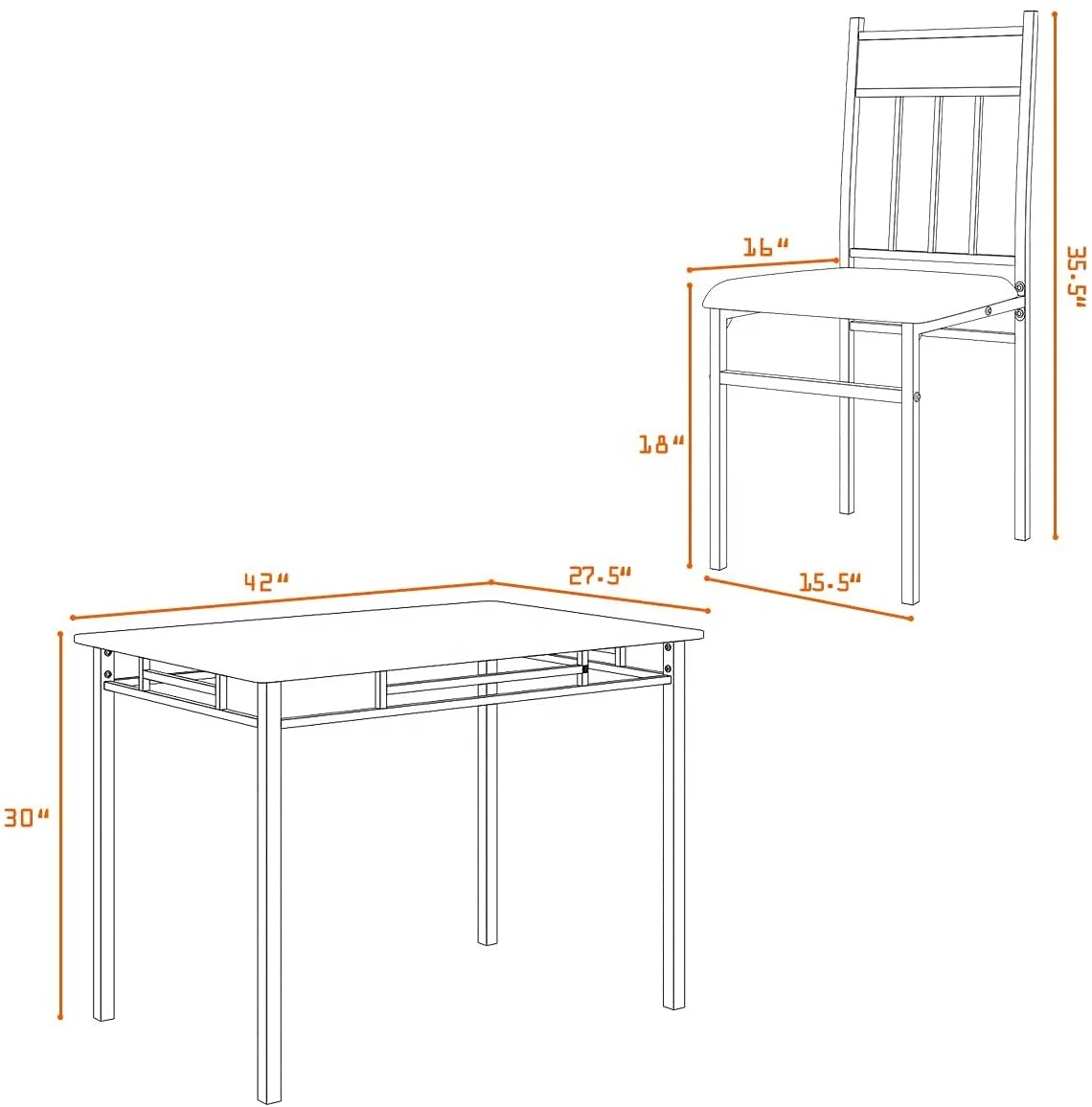 16"
35.5"
18"
15.5"
42"
27.5"
30"